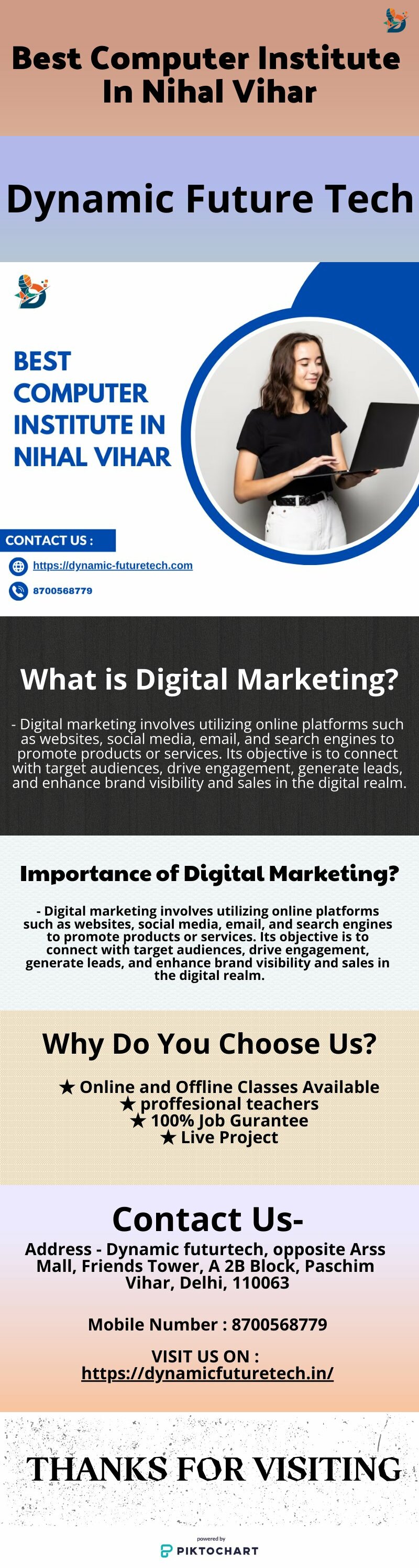 Best Computer Institute In Nihal Vihar

Dynamic Future Tech

BEST COMPUTER INSTITUTE IN NIHAL VIHAR

CONTACT US :

https://dynamic-futuretech.com

8700568779

What is Digital Marketing?

- Digital marketing involves utilizing online platforms such as websites, social media, email, and search engines to promote products or services. Its objective is to connect with target audiences, drive engagement, generate leads, and enhance brand visibility and sales in the digital realm.

Importance of Digital Marketing?

- Digital marketing involves utilizing online platforms such as websites, social media, email, and search engines to promote products or services. Its objective is to connect with target audiences, drive engagement, generate leads, and enhance brand visibility and sales in the digital realm.

Why Do You Choose Us?

★ Online and Offline Classes Available
★ proffesional teachers
★ 100% Job Gurantee
★ Live Project

Contact Us-

Address - Dynamic futurtech, opposite Arss Mall, Friends Tower, A 2B Block, Paschim Vihar, Delhi, 110063

Mobile Number : 8700568779

VISIT US ON : https://dynamicfuturetech.in/

THANKS FOR VISITING

powered by
PIKTOCHART