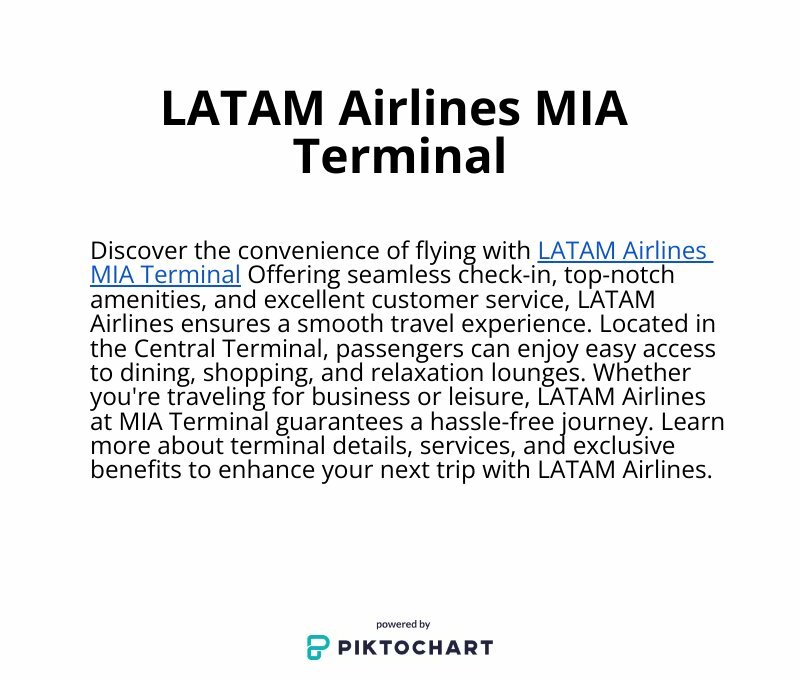 LATAM Airlines MIA Terminal

Discover the convenience of flying with LATAM Airlines MIA Terminal Offering seamless check-in, top-notch amenities, and excellent customer service, LATAM Airlines ensures a smooth travel experience. Located in the Central Terminal, passengers can enjoy easy access to dining, shopping, and relaxation lounges. Whether you're traveling for business or leisure, LATAM Airlines at MIA Terminal guarantees a hassle-free journey. Learn more about terminal details, services, and exclusive benefits to enhance your next trip with LATAM Airlines.

powered by
PIKTOCHART