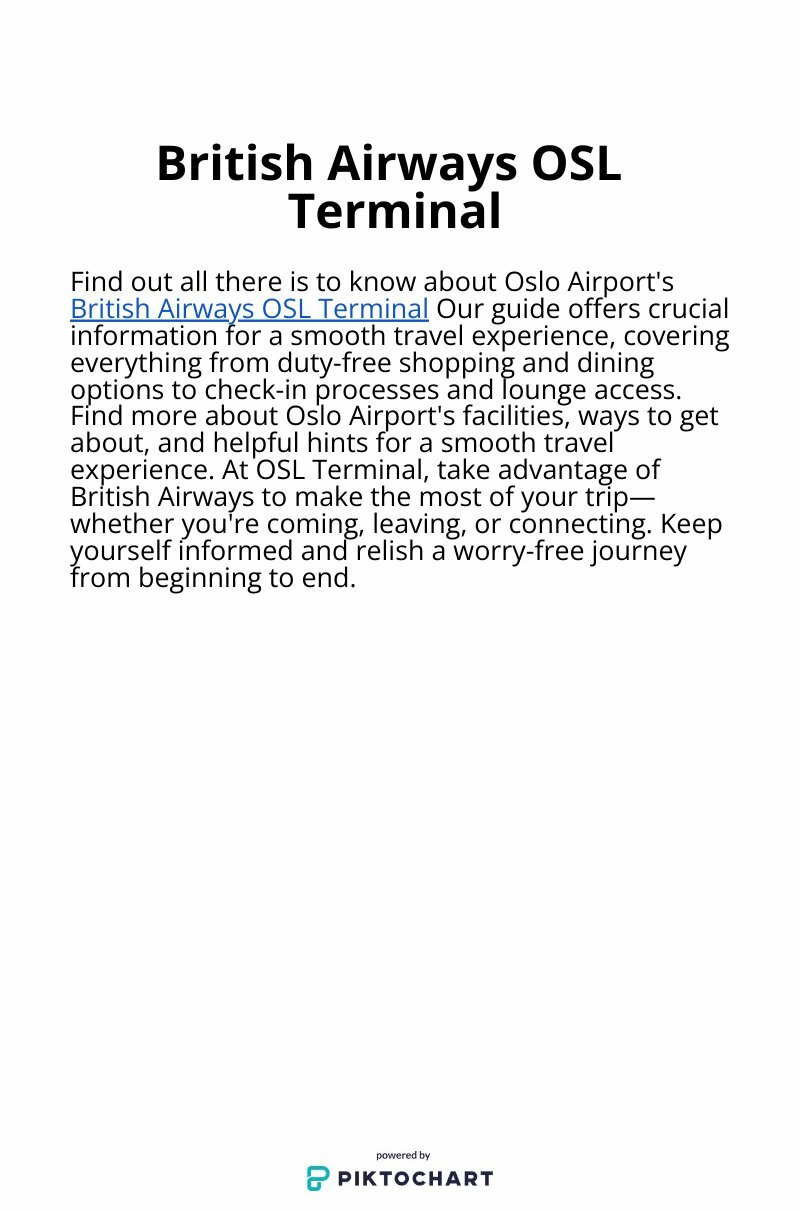 British Airways OSL Terminal

Find out all there is to know about Oslo Airport's British Airways OSL Terminal Our guide offers crucial information for a smooth travel experience, covering everything from duty-free shopping and dining options to check-in processes and lounge access. Find more about Oslo Airport's facilities, ways to get about, and helpful hints for a smooth travel experience. At OSL Terminal, take advantage of British Airways to make the most of your trip—whether you're coming, leaving, or connecting. Keep yourself informed and relish a worry-free journey from beginning to end.

powered by
PIKTOCHART