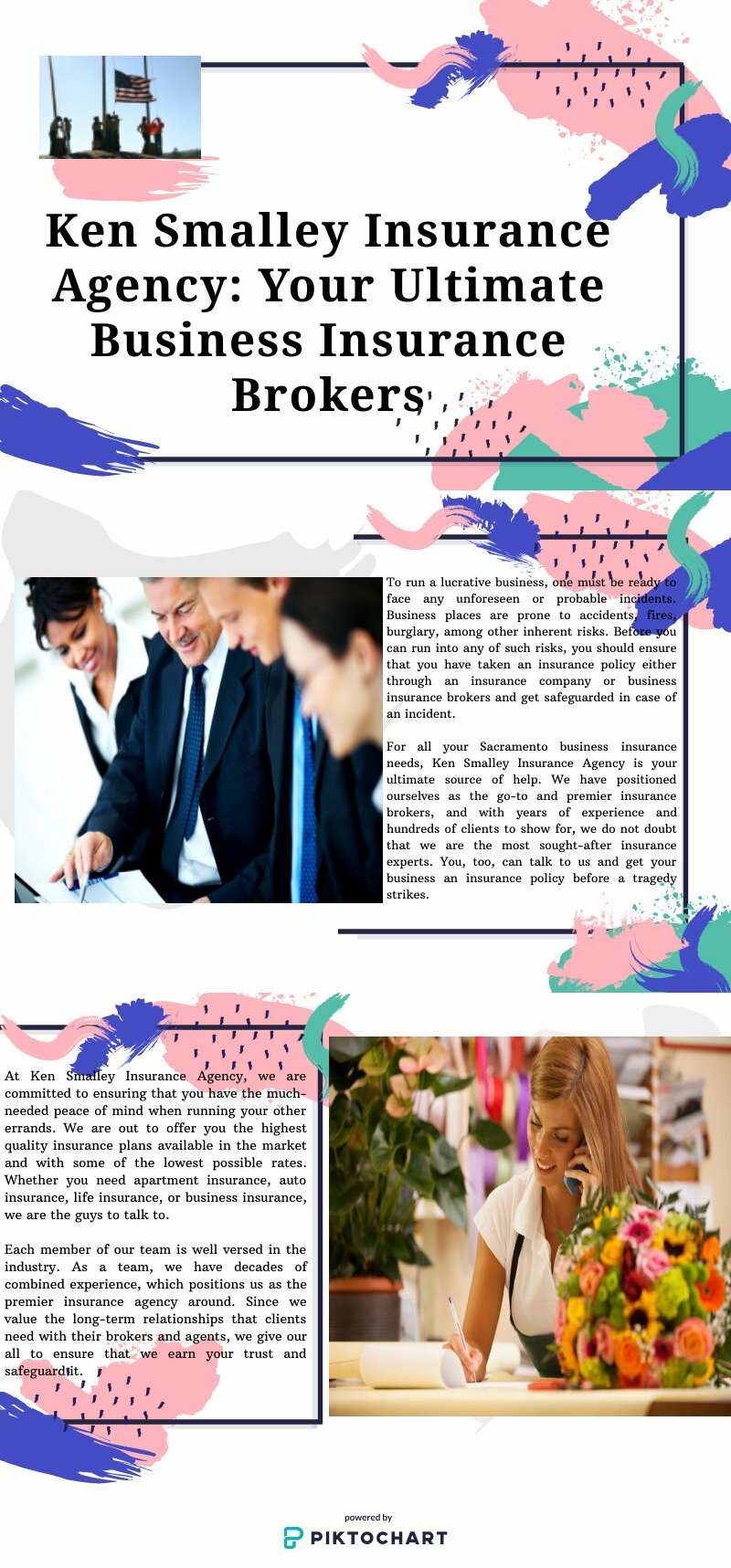 Ken Smalley Insurance Agency: Your Ultimate Business Insurance Brokers

To run a lucrative business, one must be ready to face any unforeseen or probable incidents. Business places are prone to accidents, fires, burglary, among other inherent risks. Before you can run into any of such risks, you should ensure that you have taken an insurance policy either through an insurance company or business insurance brokers and get safeguarded in case of an incident.

For all your Sacramento business insurance needs, Ken Smalley Insurance Agency is your ultimate source of help. We have positioned ourselves as the go-to and premier insurance brokers, and with years of experience and hundreds of clients to show for, we do not doubt that we are the most sought-after insurance experts. You, too, can talk to us and get your business an insurance policy before a tragedy strikes.

At Ken Smalley Insurance Agency, we are committed to ensuring that you have the much-needed peace of mind when running your other errands. We are out to offer you the highest quality insurance plans available in the market and with some of the lowest possible rates. Whether you need apartment insurance, auto insurance, life insurance, or business insurance, we are the guys to talk to.

Each member of our team is well versed in the industry. As a team, we have decades of combined experience, which positions us as the premier insurance agency around. Since we value the long-term relationships that clients need with their brokers and agents, we give our all to ensure that we earn your trust and safeguard it.

powered by
PIKTOCHART