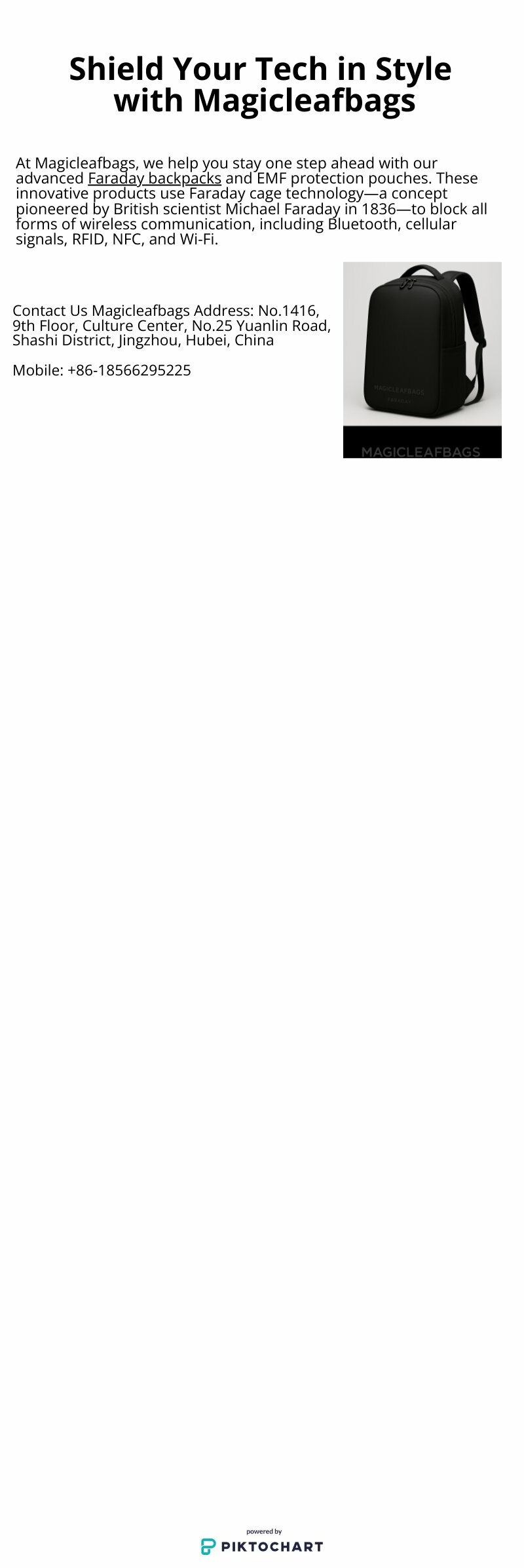 Shield Your Tech in Style with Magicleafbags

At Magicleafbags, we help you stay one step ahead with our advanced Faraday backpacks and EMF protection pouches. These innovative products use Faraday cage technology—a concept pioneered by British scientist Michael Faraday in 1836—to block all forms of wireless communication, including Bluetooth, cellular signals, RFID, NFC, and Wi-Fi.

Contact Us Magicleafbags Address: No.1416, 9th Floor, Culture Center, No.25 Yuanlin Road, Shashi District, Jingzhou, Hubei, China

Mobile: +86-18566295225

MAGICLEAFBAGS
FARADAY

MAGICLEAFBAGS

powered by
PIKTOCHART