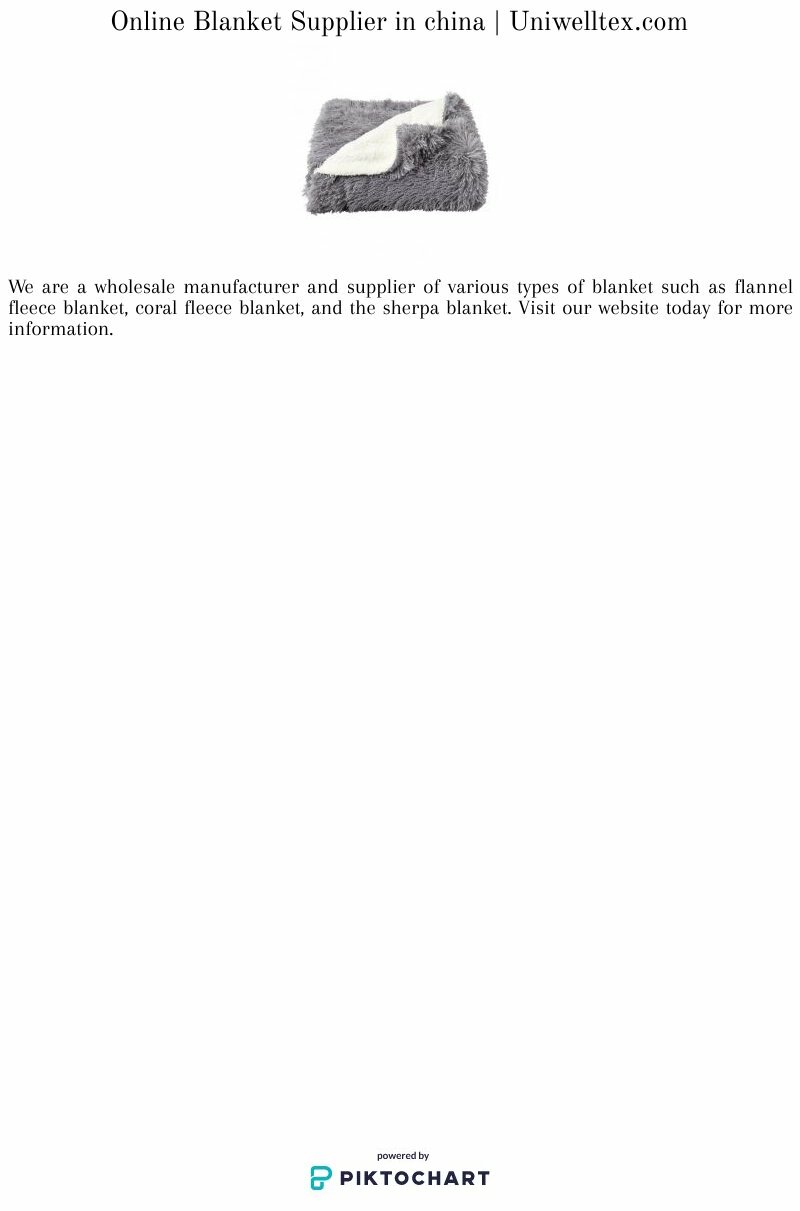 Online Blanket Supplier in china | Uniwelltex.com

We are a wholesale manufacturer and supplier of various types of blanket such as flannel fleece blanket, coral fleece blanket, and the sherpa blanket. Visit our website today for more information.

powered by
PIKTOCHART