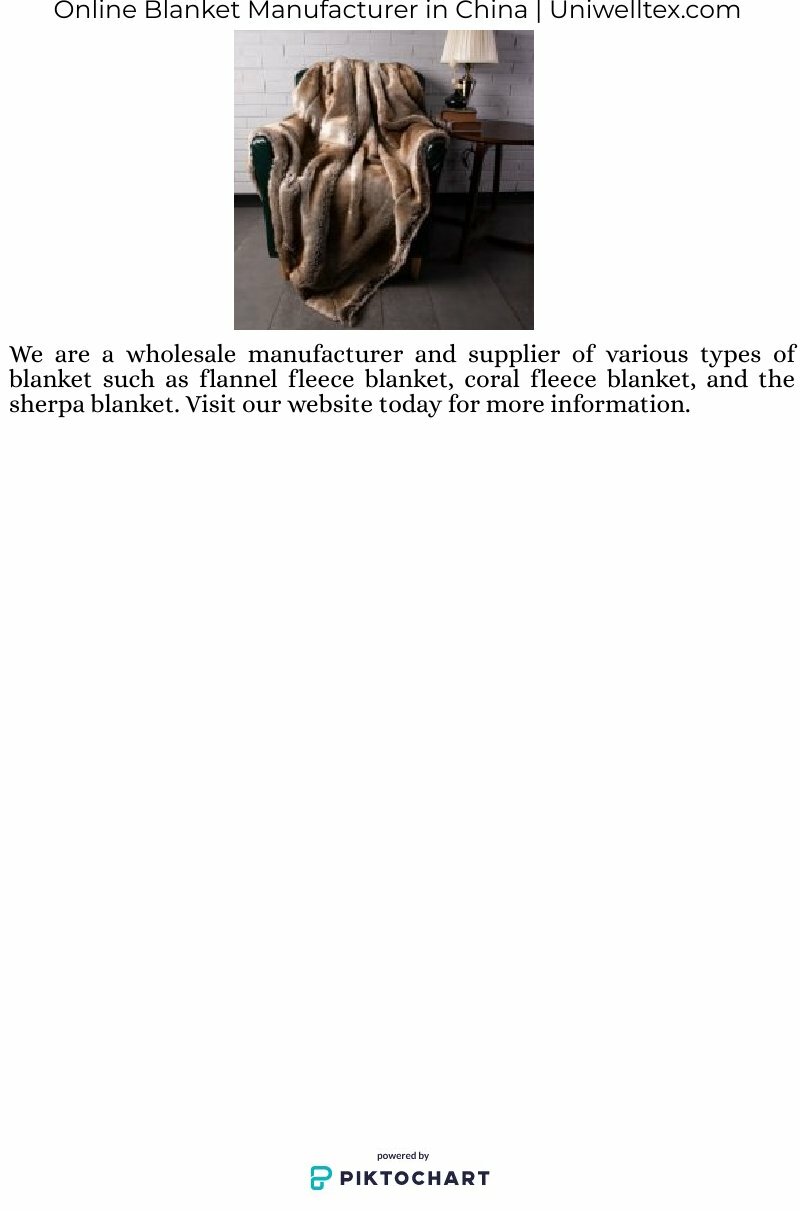 Online Blanket Manufacturer in China | Uniwelltex.com

We are a wholesale manufacturer and supplier of various types of blanket such as flannel fleece blanket, coral fleece blanket, and the sherpa blanket. Visit our website today for more information.

powered by
PIKTOCHART