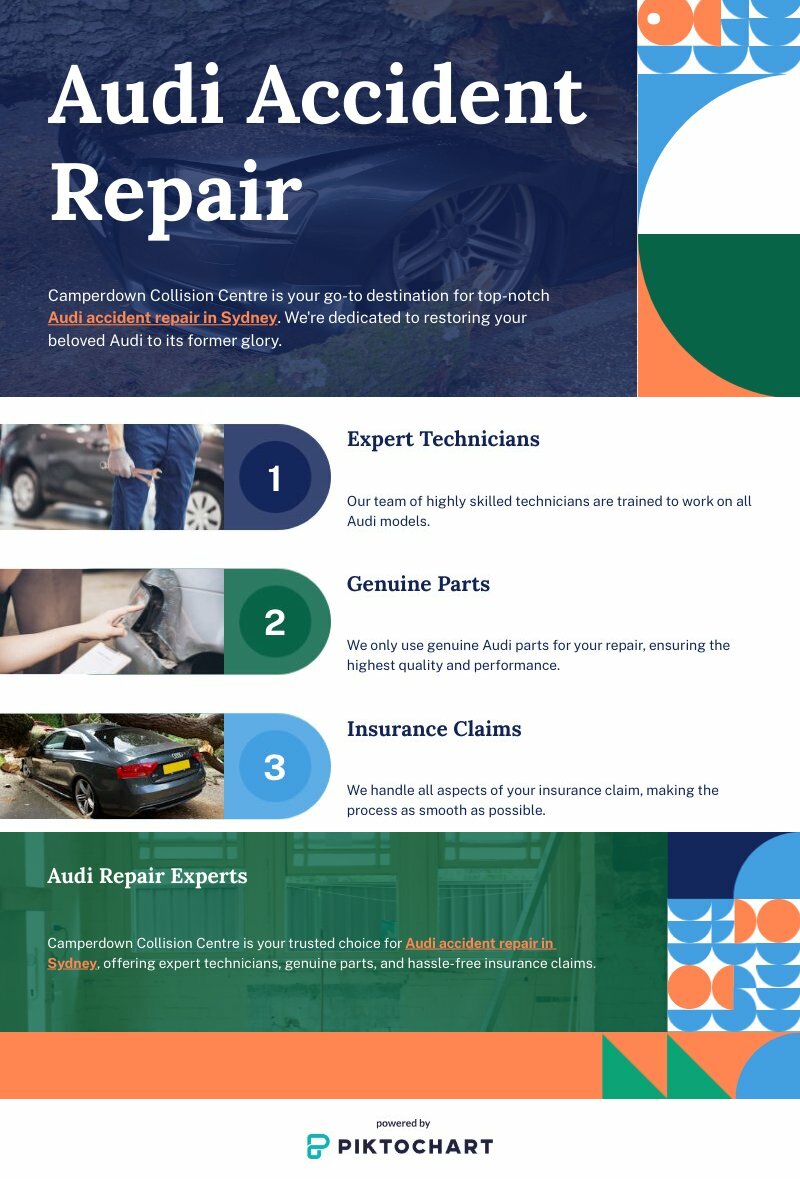 Audi Accident Repair

Camperdown Collision Centre is your go-to destination for top-notch Audi accident repair in Sydney. We're dedicated to restoring your beloved Audi to its former glory.

1

Expert Technicians

Our team of highly skilled technicians are trained to work on all Audi models.

2

Genuine Parts

We only use genuine Audi parts for your repair, ensuring the highest quality and performance.

3

Insurance Claims

We handle all aspects of your insurance claim, making the process as smooth as possible.

Audi Repair Experts

Camperdown Collision Centre is your trusted choice for Audi accident repair in Sydney, offering expert technicians, genuine parts, and hassle-free insurance claims.

powered by
PIKTOCHART