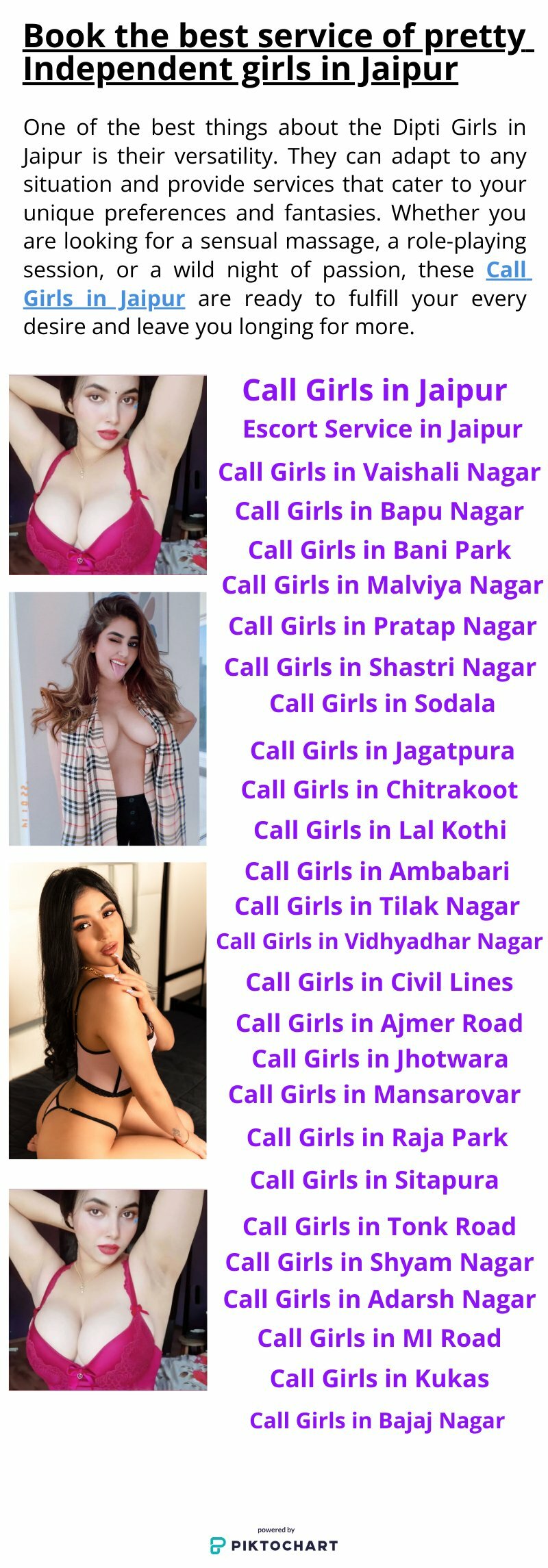 Book the best service of pretty Independent girls in Jaipur

One of the best things about the Dipti Girls in Jaipur is their versatility. They can adapt to any situation and provide services that cater to your unique preferences and fantasies. Whether you are looking for a sensual massage, a role-playing session, or a wild night of passion, these Call Girls in Jaipur are ready to fulfill your every desire and leave you longing for more.

Call Girls in Jaipur
Escort Service in Jaipur
Call Girls in Vaishali Nagar
Call Girls in Bapu Nagar
Call Girls in Bani Park
Call Girls in Malviya Nagar
Call Girls in Pratap Nagar
Call Girls in Shastri Nagar
Call Girls in Sodala
Call Girls in Jagatpura
Call Girls in Chitrakoot
Call Girls in Lal Kothi
Call Girls in Ambabari
Call Girls in Tilak Nagar
Call Girls in Vidhyadhar Nagar
Call Girls in Civil Lines
Call Girls in Ajmer Road
Call Girls in Jhotwara
Call Girls in Mansarovar
Call Girls in Raja Park
Call Girls in Sitapura
Call Girls in Tonk Road
Call Girls in Shyam Nagar
Call Girls in Adarsh Nagar
Call Girls in MI Road
Call Girls in Kukas
Call Girls in Bajaj Nagar

powered by
PIKTOCHART