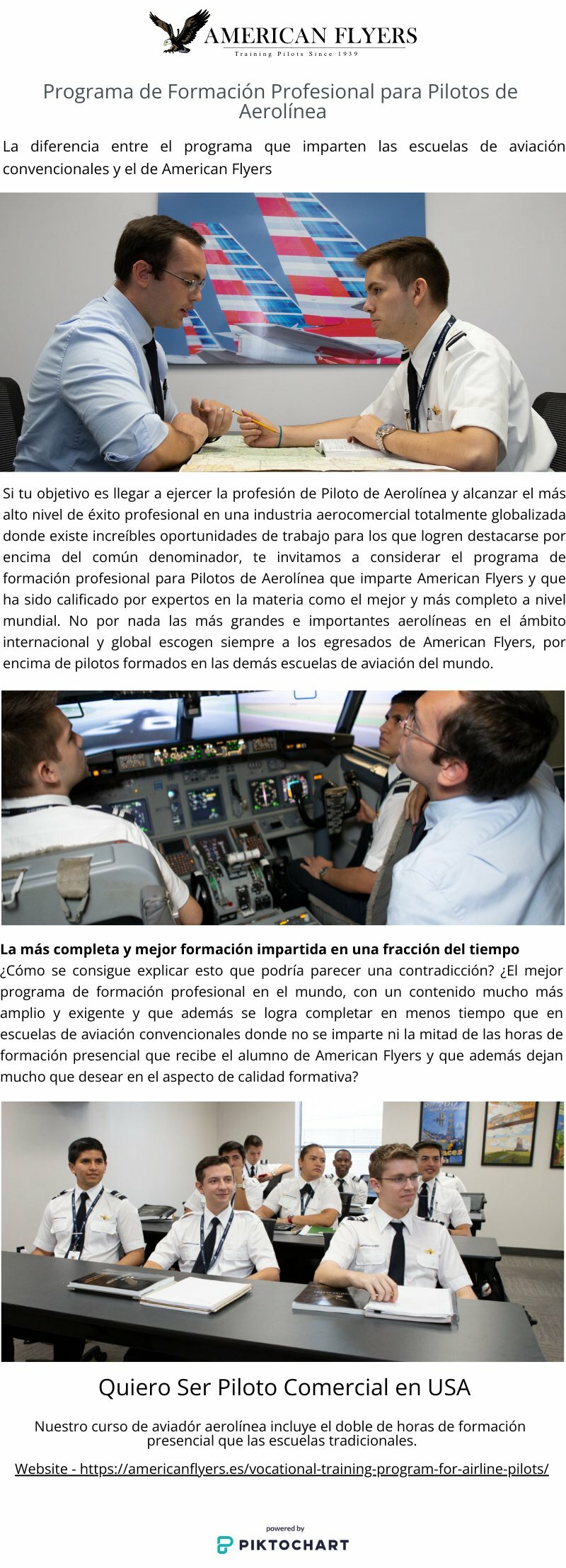 AMERICAN FLYERS
Training Pilots Since 1939

Programa de Formación Profesional para Pilotos de Aerolínea

La diferencia entre el programa que imparten las escuelas de aviación convencionales y el de American Flyers

Si tu objetivo es llegar a ejercer la profesión de Piloto de Aerolínea y alcanzar el más alto nivel de éxito profesional en una industria aerocomercial totalmente globalizada donde existe increíbles oportunidades de trabajo para los que logren destacarse por encima del común denominador, te invitamos a considerar el programa de formación profesional para Pilotos de Aerolínea que imparte American Flyers y que ha sido calificado por expertos en la materia como el mejor y más completo a nivel mundial. No por nada las más grandes e importantes aerolíneas en el ámbito internacional y global escogen siempre a los egresados de American Flyers, por encima de pilotos formados en las demás escuelas de aviación del mundo.

La más completa y mejor formación impartida en una fracción del tiempo
¿Cómo se consigue explicar esto que podría parecer una contradicción? ¿El mejor programa de formación profesional en el mundo, con un contenido mucho más amplio y exigente y que además se logra completar en menos tiempo que en escuelas de aviación convencionales donde no se imparte ni la mitad de las horas de formación presencial que recibe el alumno de American Flyers y que además dejan mucho que desear en el aspecto de calidad formativa?

Quiero Ser Piloto Comercial en USA

Nuestro curso de aviadór aerolínea incluye el doble de horas de formación presencial que las escuelas tradicionales.

Website - https://americanflyers.es/vocational-training-program-for-airline-pilots/

powered by
PIKTOCHART