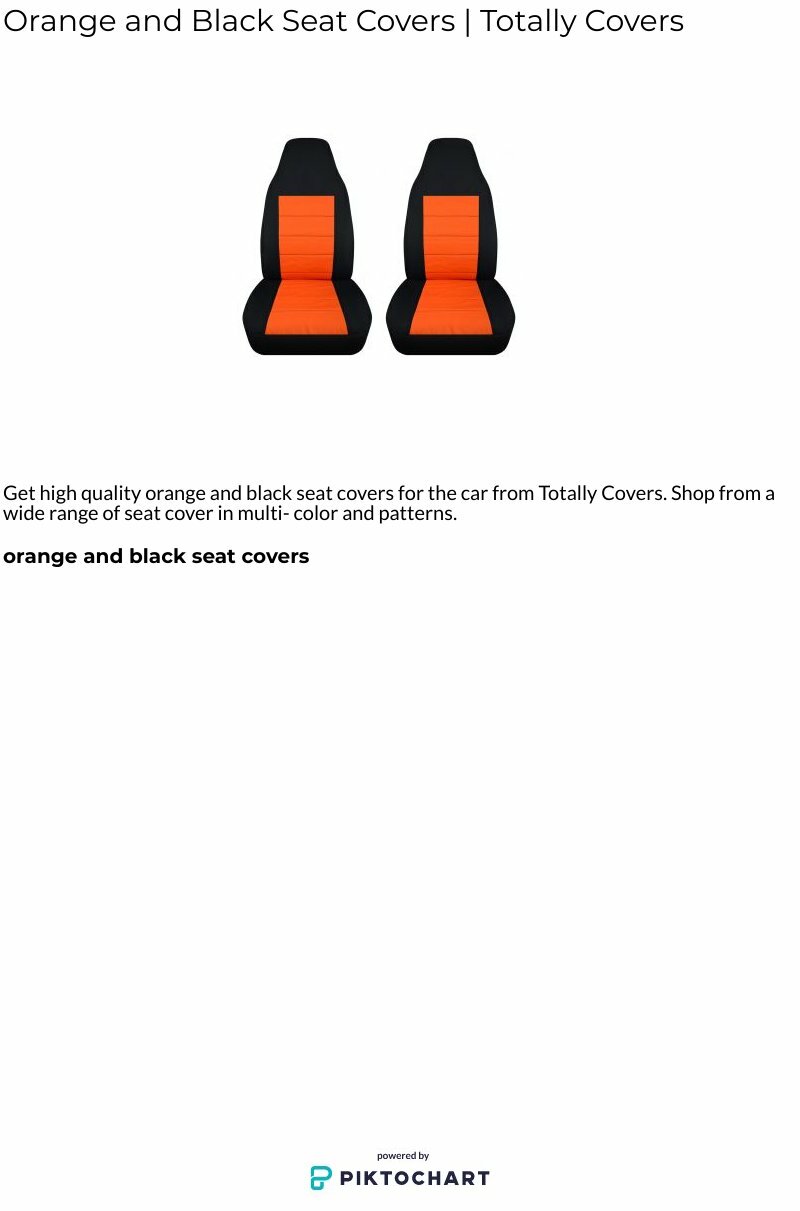 Orange and Black Seat Covers | Totally Covers

Get high quality orange and black seat covers for the car from Totally Covers. Shop from a wide range of seat cover in multi- color and patterns.

orange and black seat covers

powered by
PIKTOCHART