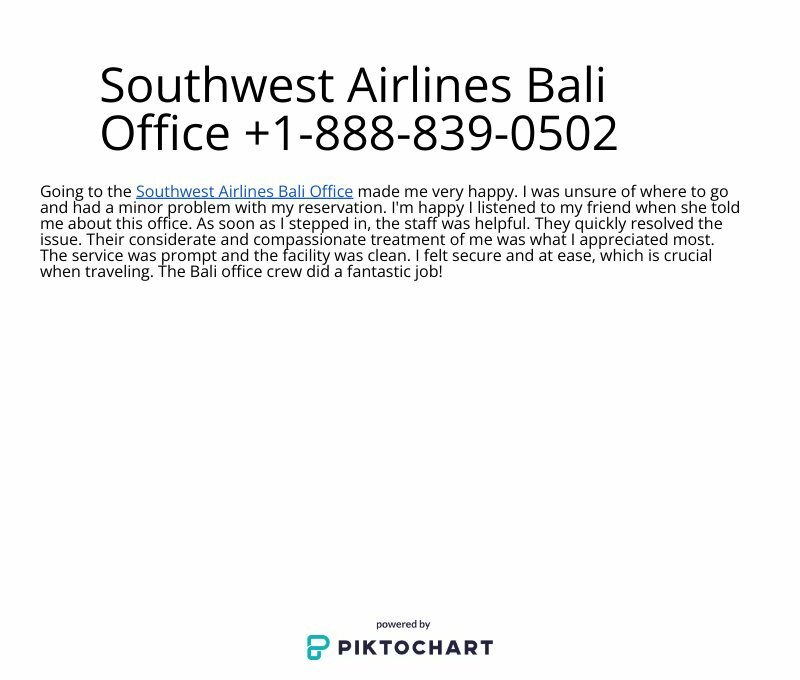 Southwest Airlines Bali Office +1-888-839-0502

Going to the Southwest Airlines Bali Office made me very happy. I was unsure of where to go and had a minor problem with my reservation. I'm happy I listened to my friend when she told me about this office. As soon as I stepped in, the staff was helpful. They quickly resolved the issue. Their considerate and compassionate treatment of me was what I appreciated most. The service was prompt and the facility was clean. I felt secure and at ease, which is crucial when traveling. The Bali office crew did a fantastic job!

powered by
PIKTOCHART