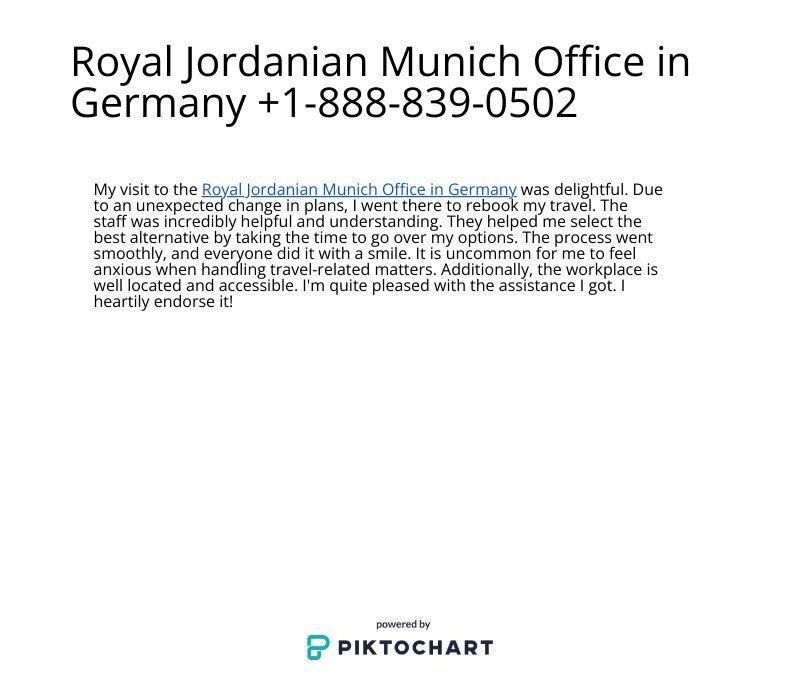 Royal Jordanian Munich Office in Germany +1-888-839-0502

My visit to the Royal Jordanian Munich Office in Germany was delightful. Due to an unexpected change in plans, I went there to rebook my travel. The staff was incredibly helpful and understanding. They helped me select the best alternative by taking the time to go over my options. The process went smoothly, and everyone did it with a smile. It is uncommon for me to feel anxious when handling travel-related matters. Additionally, the workplace is well located and accessible. I'm quite pleased with the assistance I got. I heartily endorse it!

powered by
PIKTOCHART