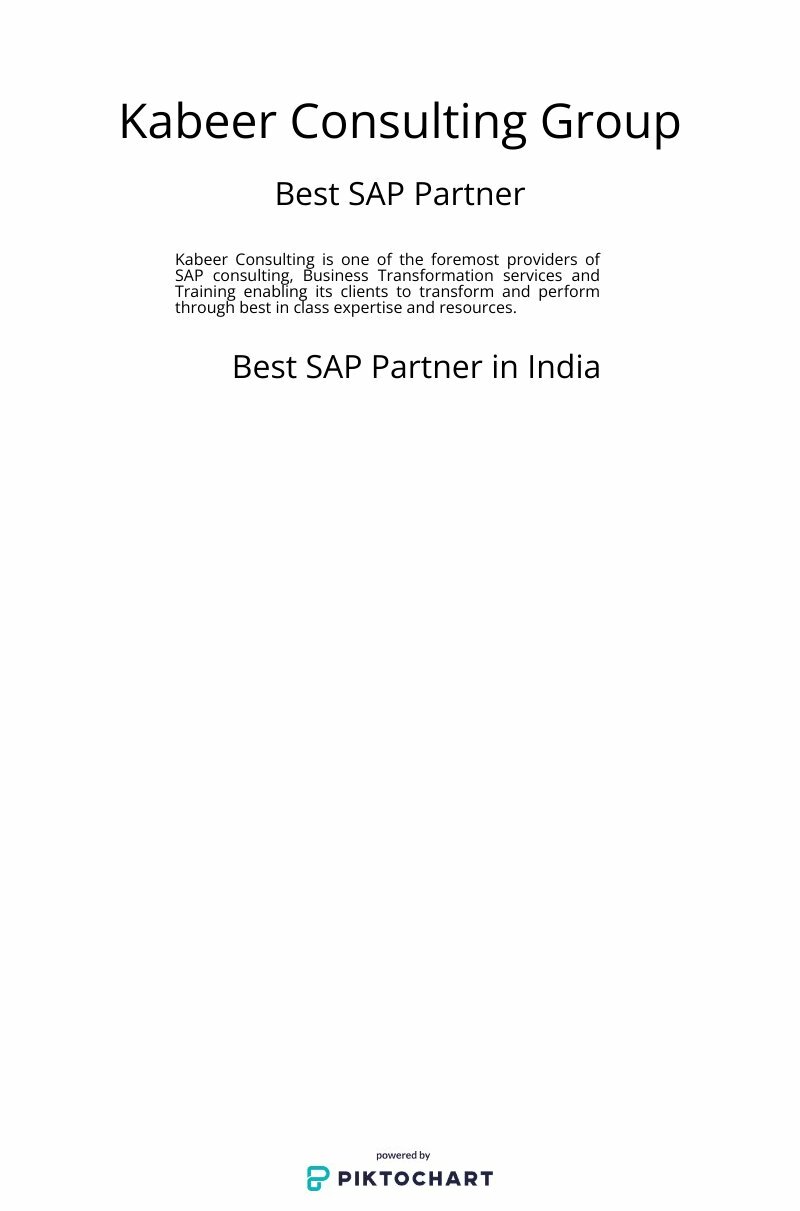 Kabeer Consulting Group

Best SAP Partner

Kabeer Consulting is one of the foremost providers of SAP consulting, Business Transformation services and Training enabling its clients to transform and perform through best in class expertise and resources.

Best SAP Partner in India

powered by
PIKTOCHART