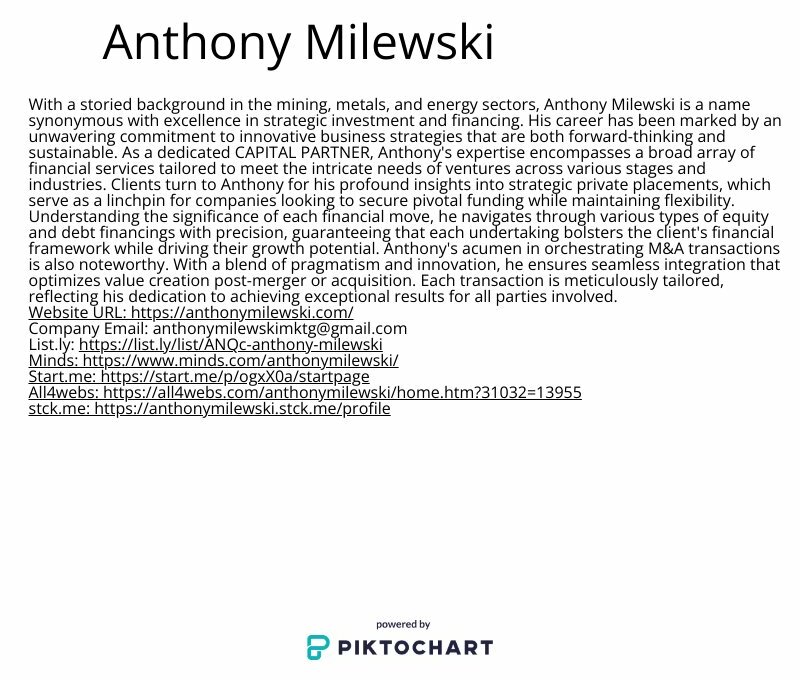 Anthony Milewski

With a storied background in the mining, metals, and energy sectors, Anthony Milewski is a name synonymous with excellence in strategic investment and financing. His career has been marked by an unwavering commitment to innovative business strategies that are both forward-thinking and sustainable. As a dedicated CAPITAL PARTNER, Anthony's expertise encompasses a broad array of financial services tailored to meet the intricate needs of ventures across various stages and industries. Clients turn to Anthony for his profound insights into strategic private placements, which serve as a linchpin for companies looking to secure pivotal funding while maintaining flexibility. Understanding the significance of each financial move, he navigates through various types of equity and debt financings with precision, guaranteeing that each undertaking bolsters the client's financial framework while driving their growth potential. Anthony's acumen in orchestrating M&A transactions is also noteworthy. With a blend of pragmatism and innovation, he ensures seamless integration that optimizes value creation post-merger or acquisition. Each transaction is meticulously tailored, reflecting his dedication to achieving exceptional results for all parties involved.
Website URL: https://anthonymilewski.com/
Company Email: anthonymilewskimktg@gmail.com
List.ly: https://list.ly/list/ANQc-anthony-milewski
Minds: https://www.minds.com/anthonymilewski/
Start.me: https://start.me/p/ogxX0a/startpage
All4webs: https://all4webs.com/anthonymilewski/home.htm?31032=13955
stck.me: https://anthonymilewski.stck.me/profile

powered by
PIKTOCHART