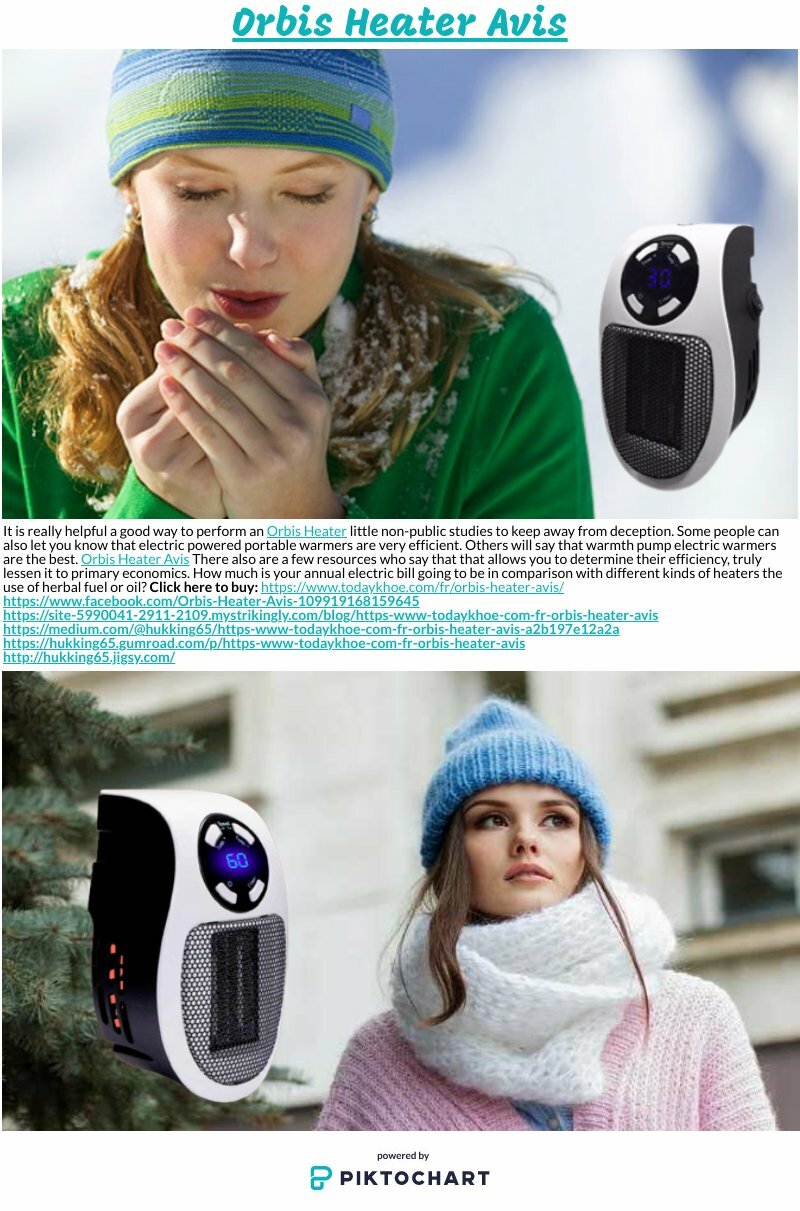 Orbis Heater Avis

30

It is really helpful a good way to perform an Orbis Heater little non-public studies to keep away from deception. Some people can also let you know that electric powered portable warmers are very efficient. Others will say that warmth pump electric warmers are the best. Orbis Heater Avis There also are a few resources who say that that allows you to determine their efficiency, truly lessen it to primary economics. How much is your annual electric bill going to be in comparison with different kinds of heaters the use of herbal fuel or oil? Click here to buy: https://www.todaykhoe.com/fr/orbis-heater-avis/
https://www.facebook.com/Orbis-Heater-Avis-109919168159645
https://site-5990041-2911-2109.mystrikingly.com/blog/https-www-todaykhoe-com-fr-orbis-heater-avis
https://medium.com/@hukking65/https-www-todaykhoe-com-fr-orbis-heater-avis-a2b197e12a2a
https://hukking65.gumroad.com/p/https-www-todaykhoe-com-fr-orbis-heater-avis
http://hukking65.jigsy.com/

60

powered by
PIKTOCHART