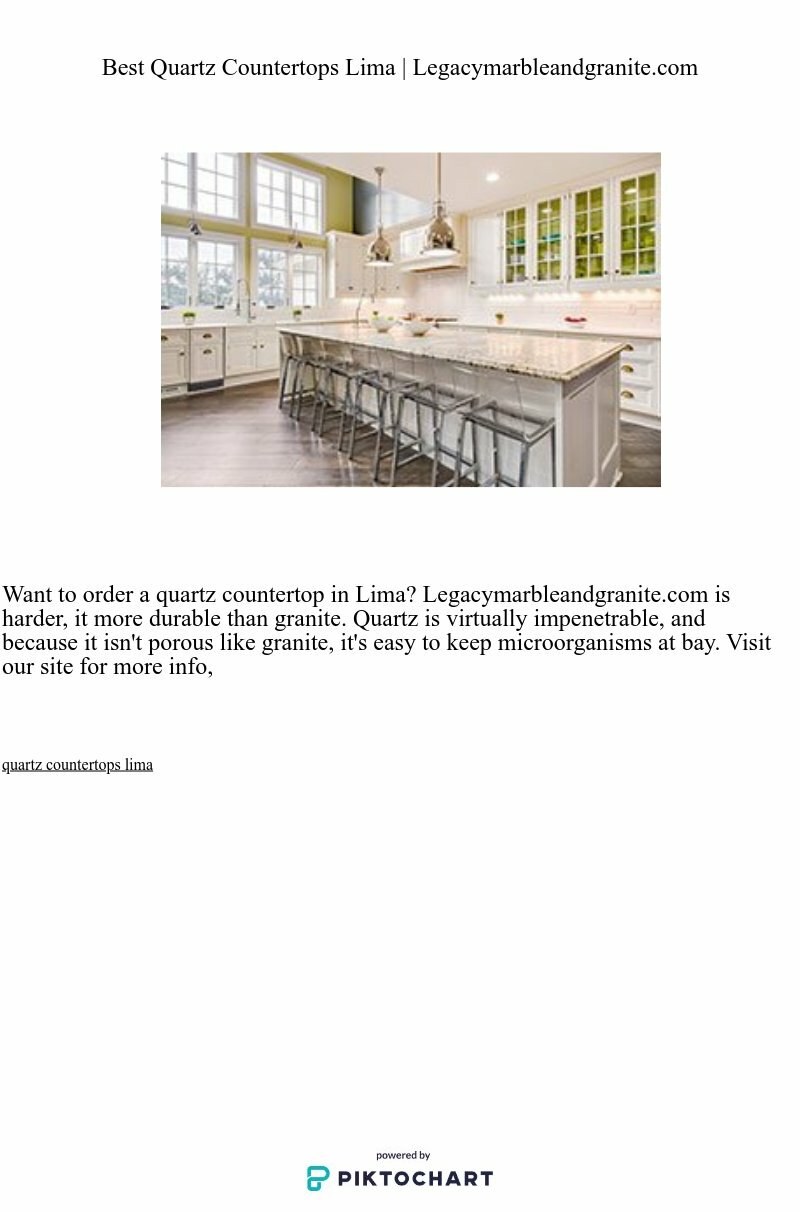 Best Quartz Countertops Lima | Legacymarbleandgranite.com

Want to order a quartz countertop in Lima? Legacymarbleandgranite.com is harder, it more durable than granite. Quartz is virtually impenetrable, and because it isn't porous like granite, it's easy to keep microorganisms at bay. Visit our site for more info,

quartz countertops lima

powered by
PIKTOCHART