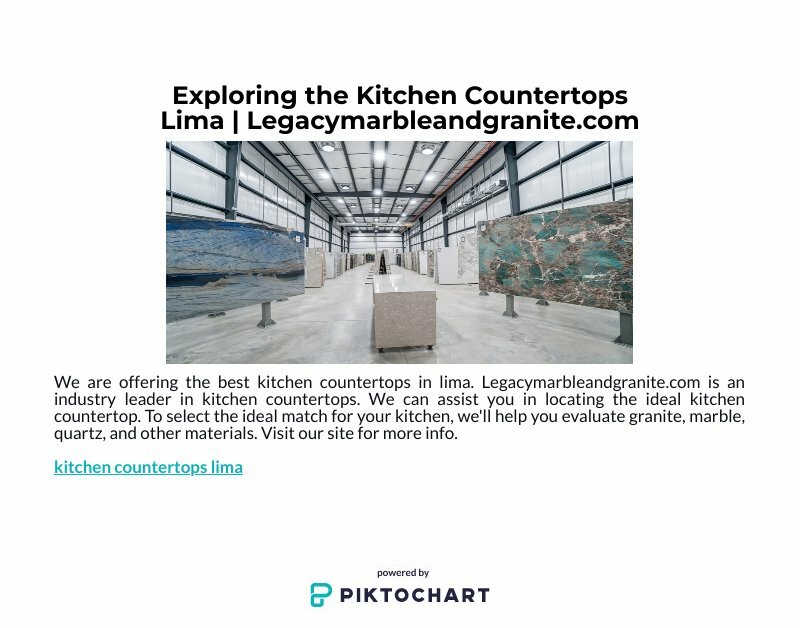 Exploring the Kitchen Countertops Lima | Legacymarbleandgranite.com

We are offering the best kitchen countertops in lima. Legacymarbleandgranite.com is an industry leader in kitchen countertops. We can assist you in locating the ideal kitchen countertop. To select the ideal match for your kitchen, we'll help you evaluate granite, marble, quartz, and other materials. Visit our site for more info.

kitchen countertops lima

powered by
PIKTOCHART