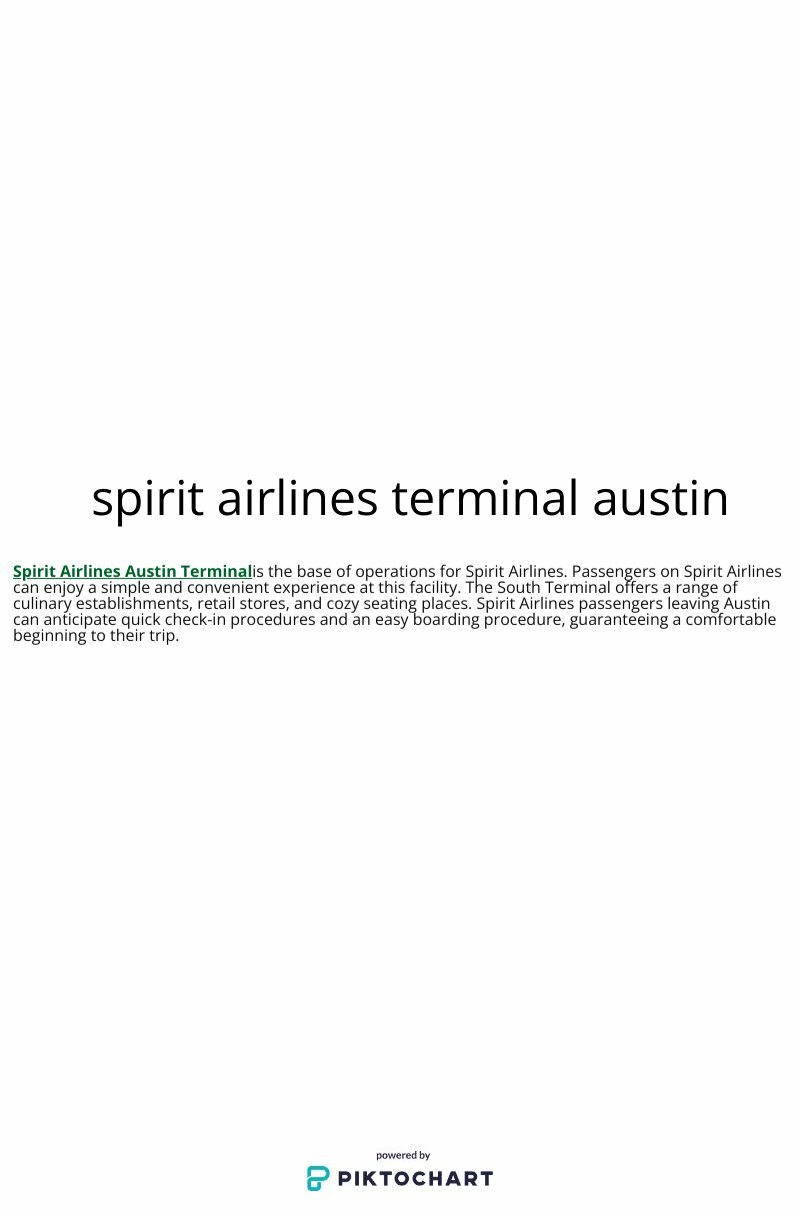 spirit airlines terminal austin

Spirit Airlines Austin Terminalis the base of operations for Spirit Airlines. Passengers on Spirit Airlines can enjoy a simple and convenient experience at this facility. The South Terminal offers a range of culinary establishments, retail stores, and cozy seating places. Spirit Airlines passengers leaving Austin can anticipate quick check-in procedures and an easy boarding procedure, guaranteeing a comfortable beginning to their trip.

powered by
PIKTOCHART