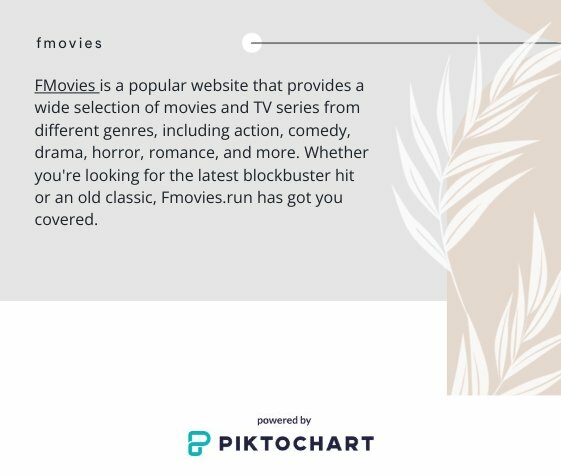 fmovies

FMovies is a popular website that provides a wide selection of movies and TV series from different genres, including action, comedy, drama, horror, romance, and more. Whether you're looking for the latest blockbuster hit or an old classic, Fmovies.run has got you covered.

powered by
PIKTOCHART