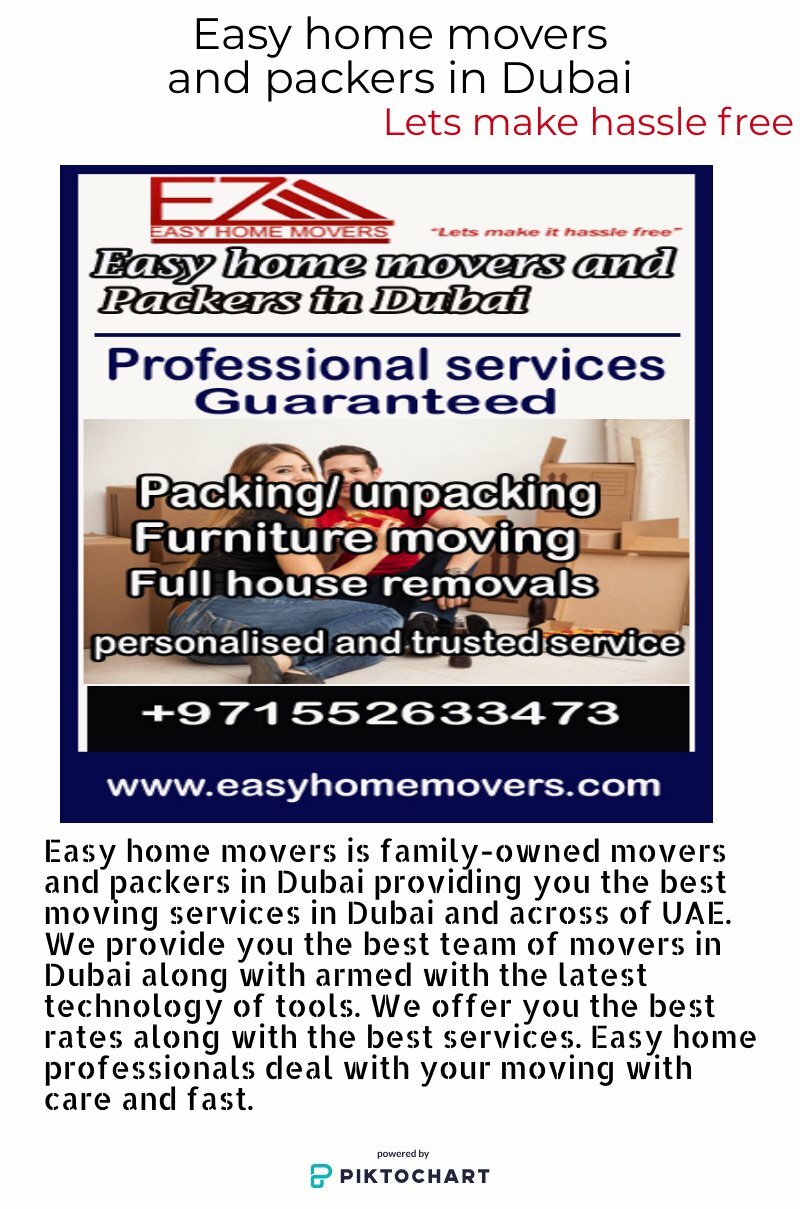 Easy home movers and packers in Dubai

Lets make hassle free

EZ
EASY HOME MOVERS
"Lets make it hassle free"

Easy home movers and Packers in Dubai

Professional services Guaranteed

Packing/ unpacking
Furniture moving
Full house removals
personalised and trusted service

+971552633473

www.easyhomemovers.com

Easy home movers is family-owned movers and packers in Dubai providing you the best moving services in Dubai and across of UAE. We provide you the best team of movers in Dubai along with armed with the latest technology of tools. We offer you the best rates along with the best services. Easy home professionals deal with your moving with care and fast.

powered by
PIKTOCHART