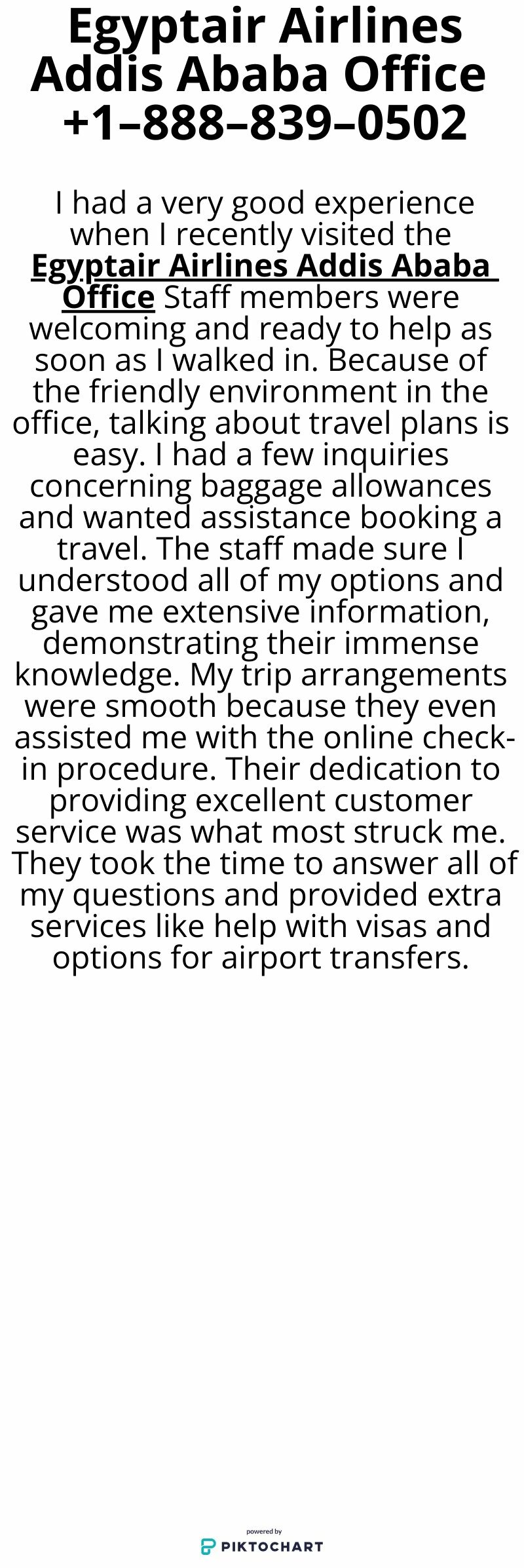 Egyptair Airlines Addis Ababa Office +1–888–839–0502

I had a very good experience when I recently visited the Egyptair Airlines Addis Ababa Office Staff members were welcoming and ready to help as soon as I walked in. Because of the friendly environment in the office, talking about travel plans is easy. I had a few inquiries concerning baggage allowances and wanted assistance booking a travel. The staff made sure I understood all of my options and gave me extensive information, demonstrating their immense knowledge. My trip arrangements were smooth because they even assisted me with the online check-in procedure. Their dedication to providing excellent customer service was what most struck me. They took the time to answer all of my questions and provided extra services like help with visas and options for airport transfers.

powered by
PIKTOCHART