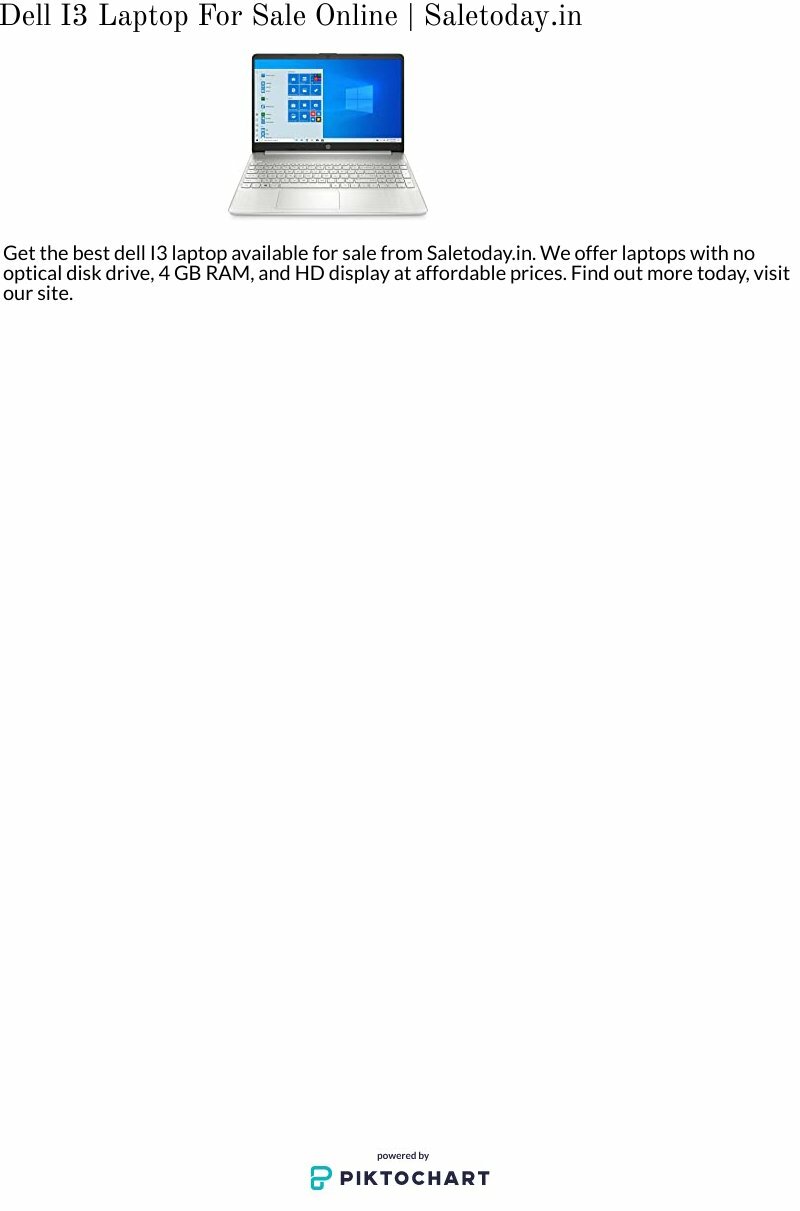 Dell I3 Laptop For Sale Online | Saletoday.in

Get the best dell I3 laptop available for sale from Saletoday.in. We offer laptops with no optical disk drive, 4 GB RAM, and HD display at affordable prices. Find out more today, visit our site.

powered by
PIKTOCHART