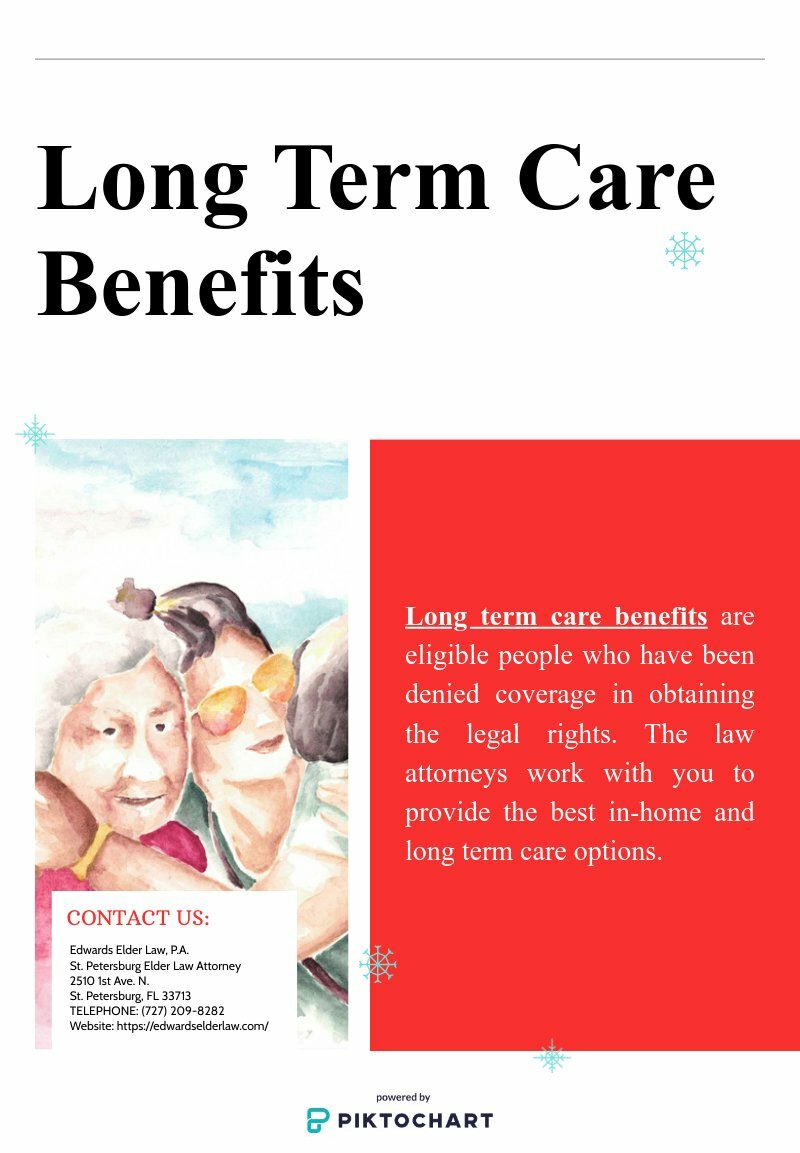 Long Term Care Benefits

Long term care benefits are eligible people who have been denied coverage in obtaining the legal rights. The law attorneys work with you to provide the best in-home and long term care options.

CONTACT US:

Edwards Elder Law, P.A.
St. Petersburg Elder Law Attorney
2510 1st Ave. N.
St. Petersburg, FL 33713
TELEPHONE: (727) 209-8282
Website: https://edwardselderlaw.com/

powered by
PIKTOCHART