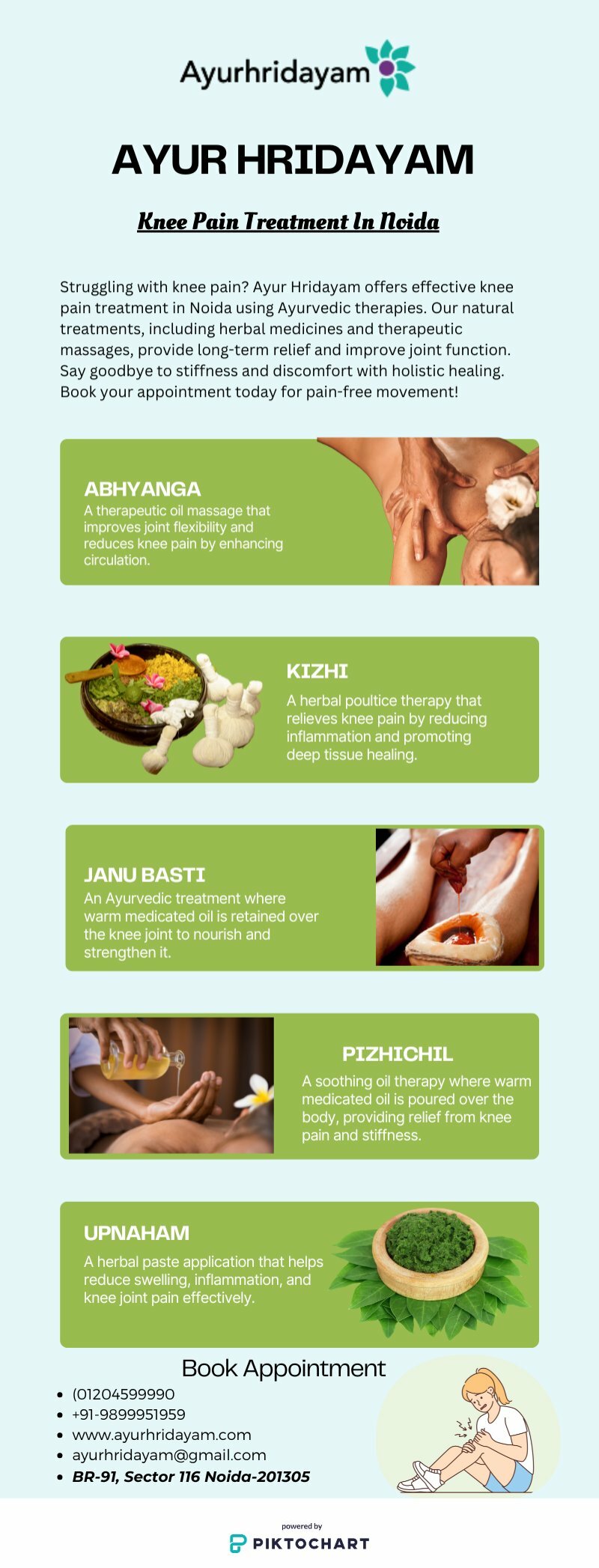 Ayurhridayam

AYUR HRIDAYAM

Knee Pain Treatment In Noida

Struggling with knee pain? Ayur Hridayam offers effective knee pain treatment in Noida using Ayurvedic therapies. Our natural treatments, including herbal medicines and therapeutic massages, provide long-term relief and improve joint function. Say goodbye to stiffness and discomfort with holistic healing. Book your appointment today for pain-free movement!

ABHYANGA
A therapeutic oil massage that improves joint flexibility and reduces knee pain by enhancing circulation.

KIZHI
A herbal poultice therapy that relieves knee pain by reducing inflammation and promoting deep tissue healing.

JANU BASTI
An Ayurvedic treatment where warm medicated oil is retained over the knee joint to nourish and strengthen it.

PIZHICHIL
A soothing oil therapy where warm medicated oil is poured over the body, providing relief from knee pain and stiffness.

UPNAHAM
A herbal paste application that helps reduce swelling, inflammation, and knee joint pain effectively.

Book Appointment
- (01204599990
- +91-9899951959
- www.ayurhridayam.com
- ayurhridayam@gmail.com
- BR-91, Sector 116 Noida-201305

powered by
PIKTOCHART