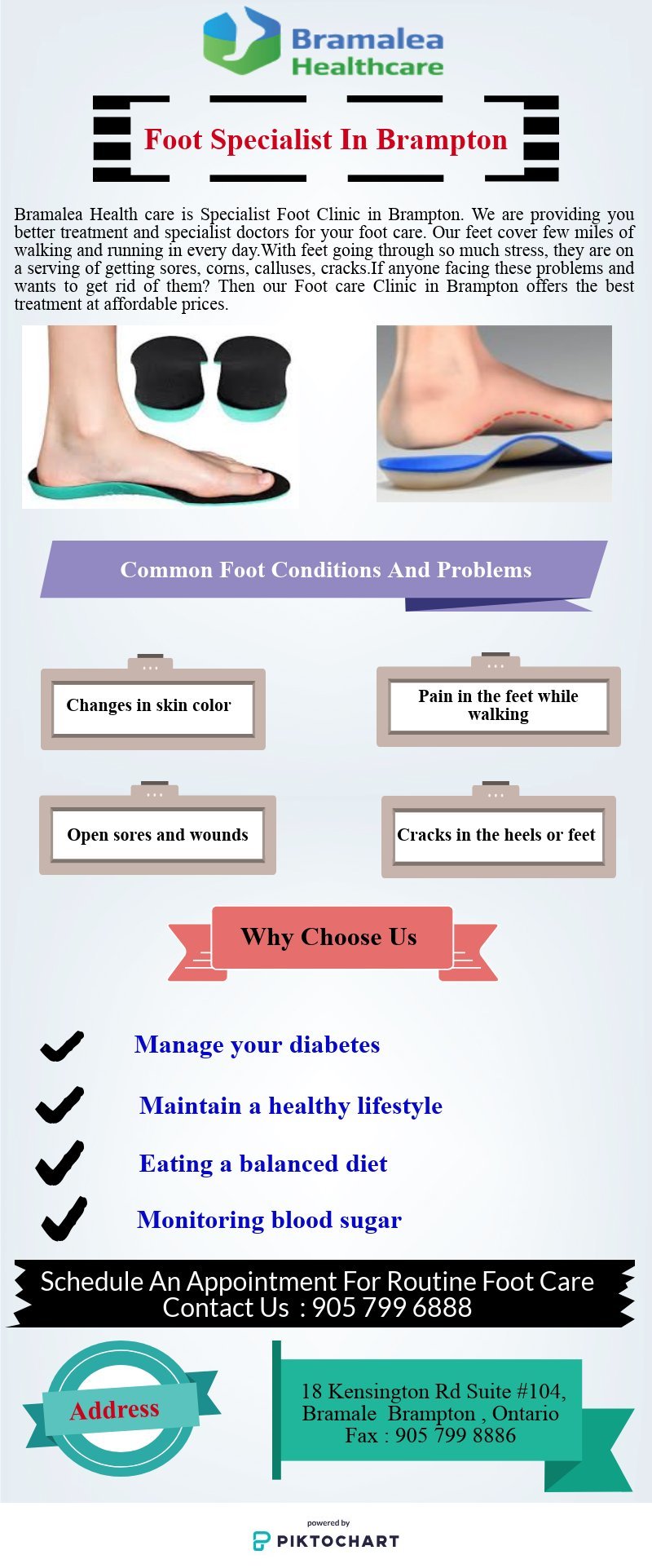 Bramalea Healthcare

Foot Specialist In Brampton

Bramalea Health care is Specialist Foot Clinic in Brampton. We are providing you better treatment and specialist doctors for your foot care. Our feet cover few miles of walking and running in every day.With feet going through so much stress, they are on a serving of getting sores, corns, calluses, cracks.If anyone facing these problems and wants to get rid of them? Then our Foot care Clinic in Brampton offers the best treatment at affordable prices.

Common Foot Conditions And Problems

Changes in skin color

Pain in the feet while walking

Open sores and wounds

Cracks in the heels or feet

Why Choose Us

Manage your diabetes

Maintain a healthy lifestyle

Eating a balanced diet

Monitoring blood sugar

Schedule An Appointment For Routine Foot Care
Contact Us : 905 799 6888

Address

18 Kensington Rd Suite #104,
Bramale Brampton , Ontario
Fax : 905 799 8886

powered by
PIKTOCHART