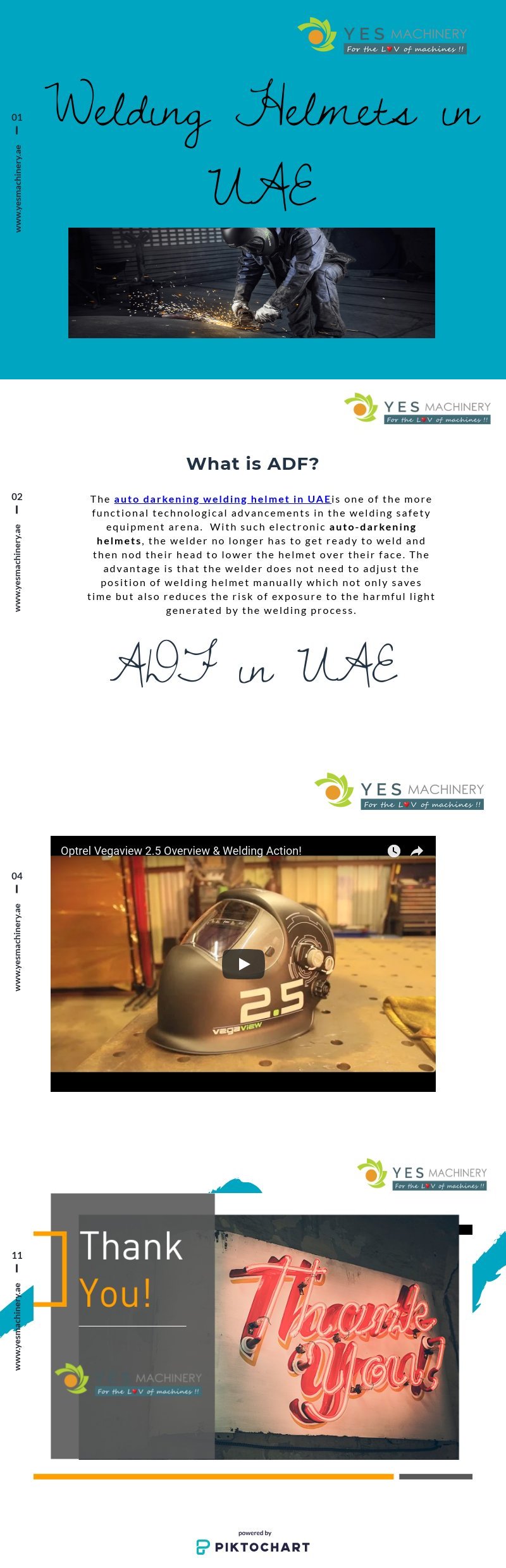 YES MACHINERY
For the L♥V of machines !!

01
www.yesmachinery.ae

Welding Helmets in UAE

YES MACHINERY
For the L♥V of machines !!

What is ADF?

02
www.yesmachinery.ae

The auto darkening welding helmet in UAEis one of the more functional technological advancements in the welding safety equipment arena. With such electronic auto-darkening helmets, the welder no longer has to get ready to weld and then nod their head to lower the helmet over their face. The advantage is that the welder does not need to adjust the position of welding helmet manually which not only saves time but also reduces the risk of exposure to the harmful light generated by the welding process.

ADF in UAE

YES MACHINERY
For the L♥V of machines !!

04
www.yesmachinery.ae

Optrel Vegaview 2.5 Overview & Welding Action!

2.5
vegaview

YES MACHINERY
For the L♥V of machines !!

11
www.yesmachinery.ae

Thank
You!

MACHINERY
For the L♥V of machines !!

Thank You!

powered by
PIKTOCHART