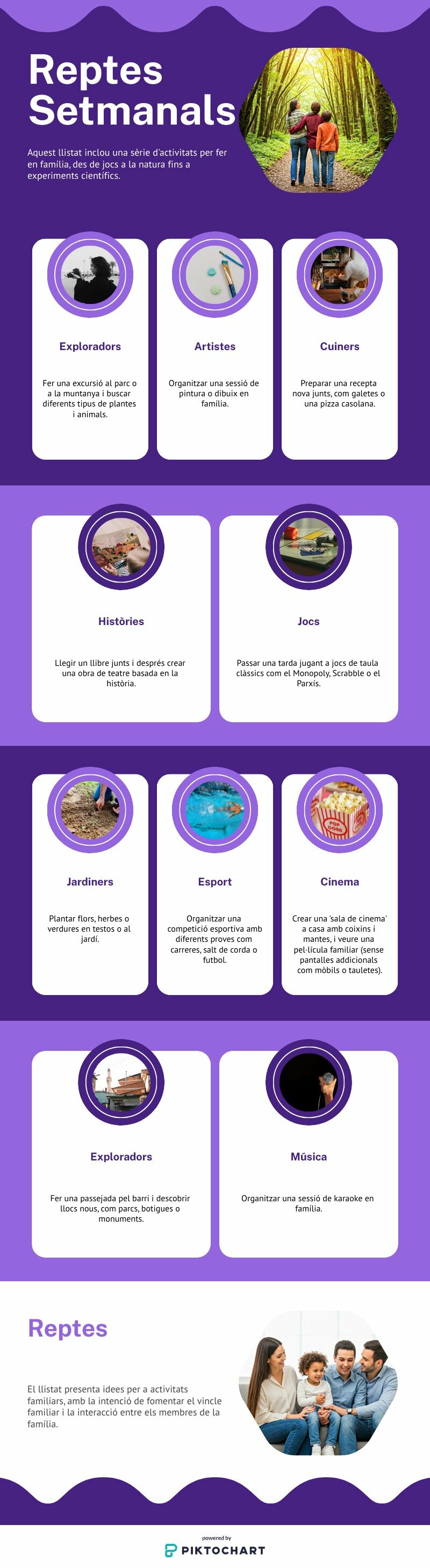 Reptes Setmanals

Aquest llistat inclou una sèrie d'activitats per fer en família, des de jocs a la natura fins a experiments científics.

Exploradors

Fer una excursió al parc o a la muntanya i buscar diferents tipus de plantes i animals.

Artistes

Organitzar una sessió de pintura o dibuix en família.

Cuiners

Preparar una recepta nova junts, com galetes o una pizza casolana.

Històries

Llegir un llibre junts i després crear una obra de teatre basada en la història.

Jocs

Passar una tarda jugant a jocs de taula clàssics com el Monopoly, Scrabble o el Parxís.

Jardiners

Plantar flors, herbes o verdures en testos o al jardí.

Esport

Organitzar una competició esportiva amb diferents proves com carreres, salt de corda o futbol.

Cinema

Crear una 'sala de cinema' a casa amb coixins i mantes, i veure una pel·lícula familiar (sense pantalles addicionals com mòbils o tauletes).

Exploradors

Fer una passejada pel barri i descobrir llocs nous, com parcs, botigues o monuments.

Música

Organitzar una sessió de karaoke en família.

Reptes

El llistat presenta idees per a activitats familiars, amb la intenció de fomentar el vincle familiar i la interacció entre els membres de la família.

powered by
PIKTOCHART