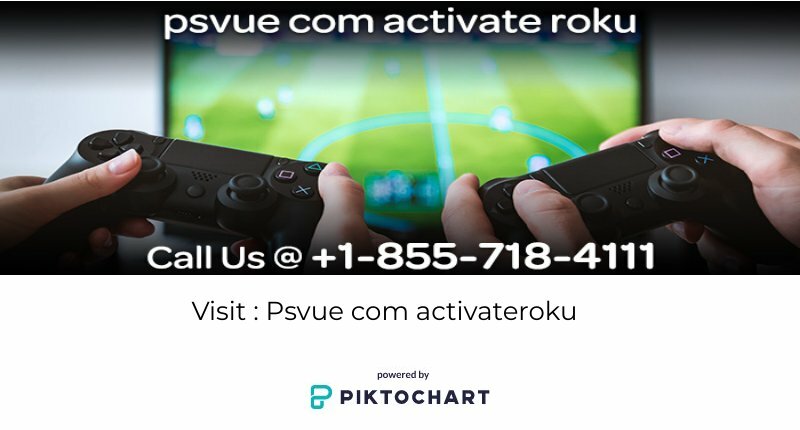 psvue com activate roku

Call Us @ +1-855-718-4111

Visit : Psvue com activateroku

powered by
PIKTOCHART