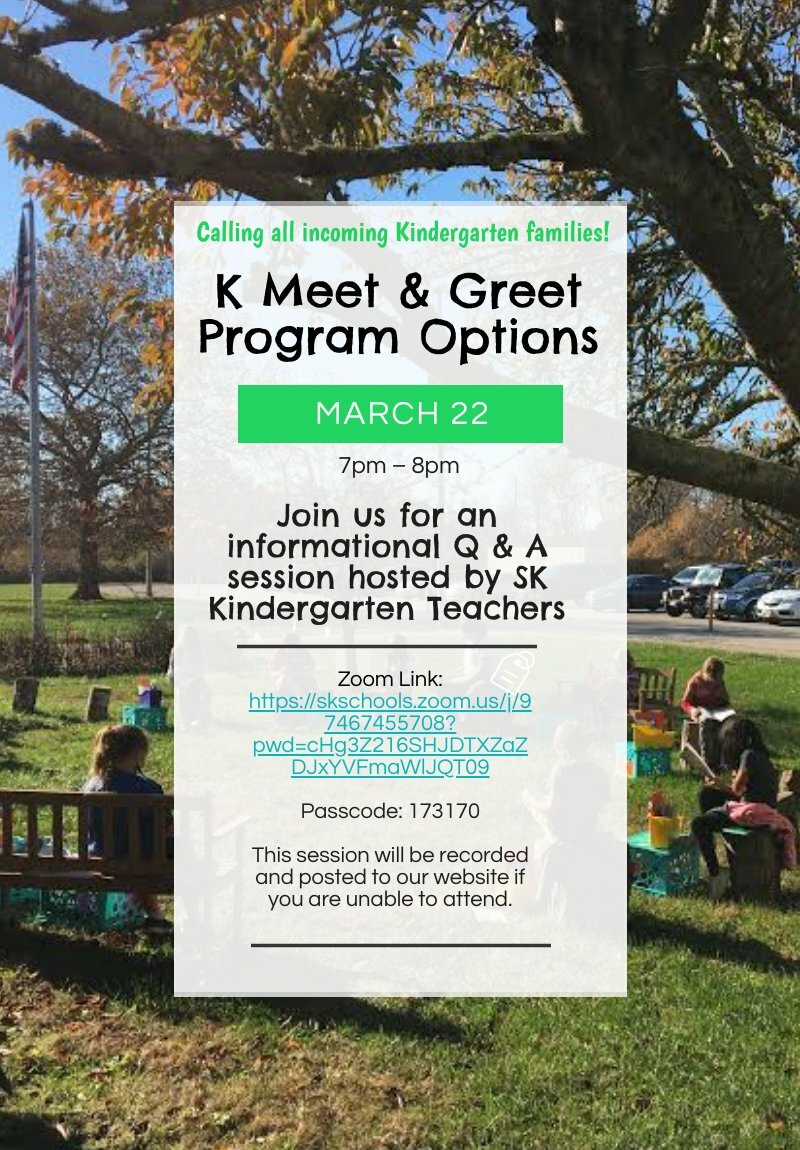 Calling all incoming Kindergarten families!

K Meet & Greet Program Options

MARCH 22

7pm – 8pm

Join us for an informational Q & A session hosted by SK Kindergarten Teachers

Zoom Link: https://skschools.zoom.us/j/97467455708?pwd=cHg3Z216SHJDTXZaZDJxYVFmaWlJQT09

Passcode: 173170

This session will be recorded and posted to our website if you are unable to attend.