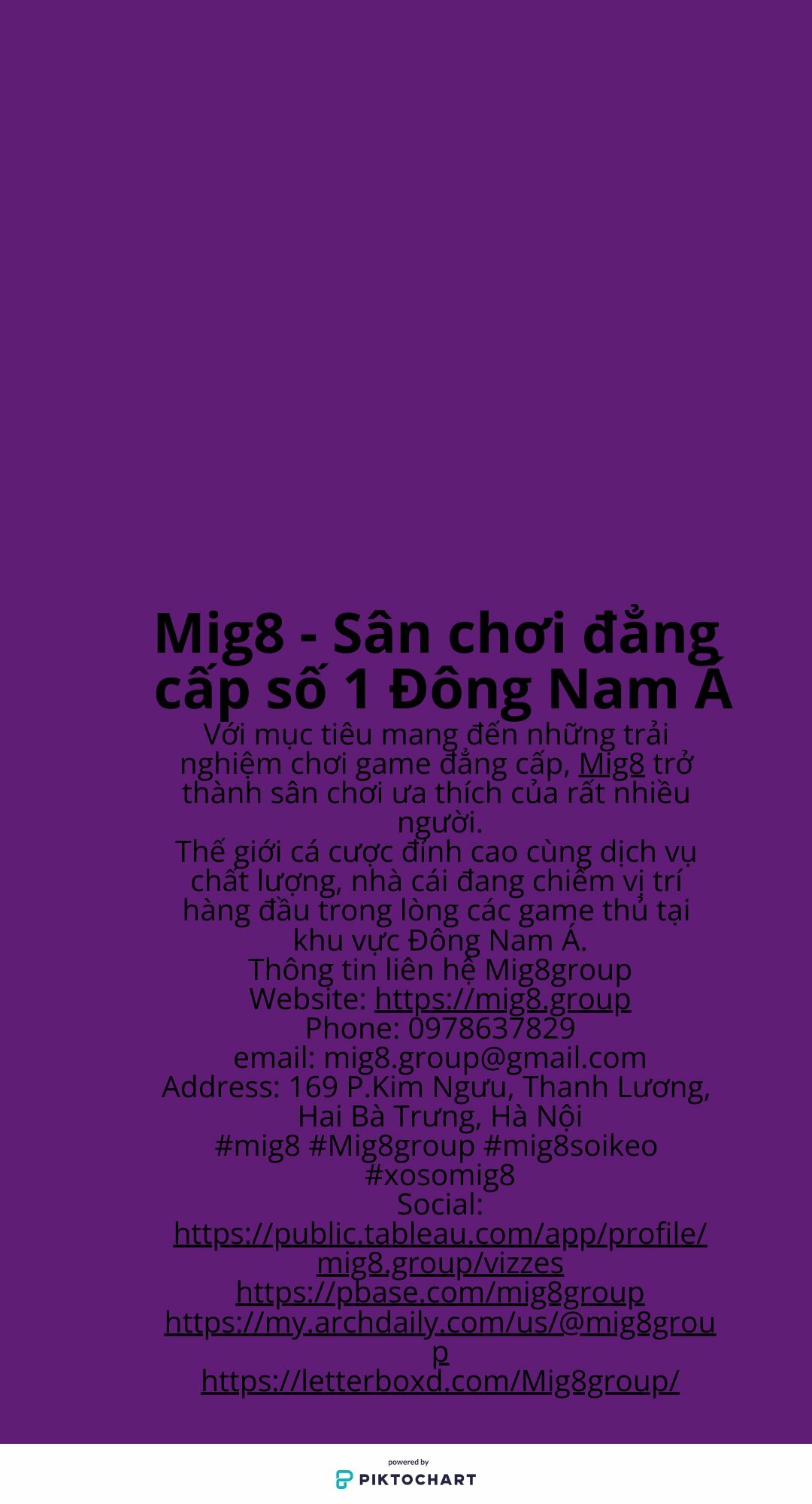 Mig8 - Sân chơi đẳng cấp số 1 Đông Nam Á

Với mục tiêu mang đến những trải nghiệm chơi game đẳng cấp, Mig8 trở thành sân chơi ưa thích của rất nhiều người.
Thế giới cá cược đỉnh cao cùng dịch vụ chất lượng, nhà cái đang chiếm vị trí hàng đầu trong lòng các game thủ tại khu vực Đông Nam Á.
Thông tin liên hệ Mig8group
Website: https://mig8.group
Phone: 0978637829
email: mig8.group@gmail.com
Address: 169 P.Kim Ngưu, Thanh Lương, Hai Bà Trưng, Hà Nội
#mig8 #Mig8group #mig8soikeo #xosomig8
Social:
https://public.tableau.com/app/profile/mig8.group/vizzes
https://pbase.com/mig8group
https://my.archdaily.com/us/@mig8group
https://letterboxd.com/Mig8group/

powered by
PIKTOCHART