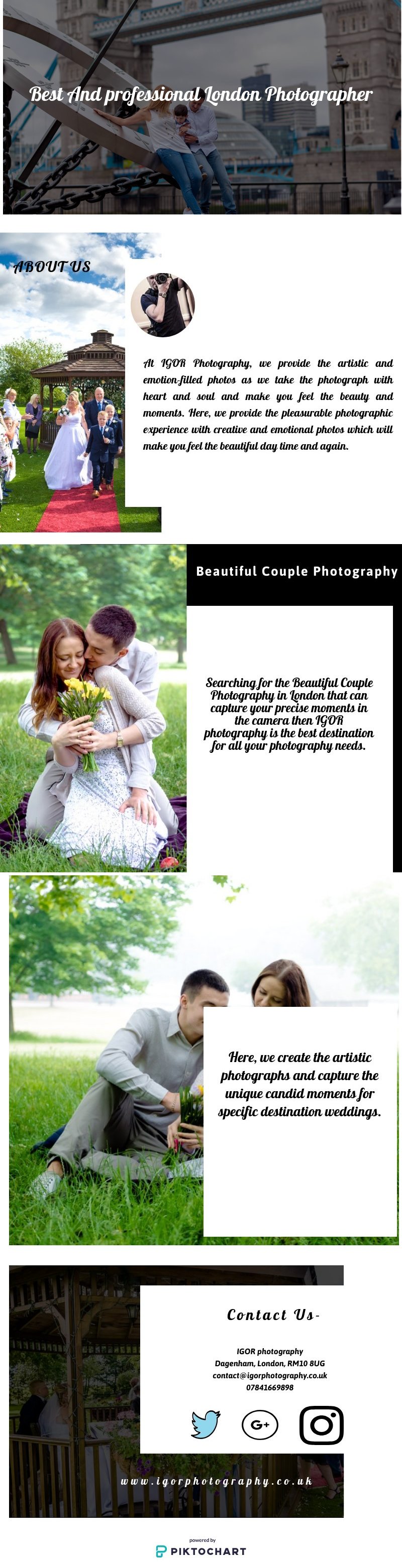 Best And professional London Photographer

ABOUT US

At IGOR Photography, we provide the artistic and emotion-filled photos as we take the photograph with heart and soul and make you feel the beauty and moments. Here, we provide the pleasurable photographic experience with creative and emotional photos which will make you feel the beautiful day time and again.

Beautiful Couple Photography

Searching for the Beautiful Couple Photography in London that can capture your precise moments in the camera then IGOR photography is the best destination for all your photography needs.

Here, we create the artistic photographs and capture the unique candid moments for specific destination weddings.

Contact Us-

IGOR photography
Dagenham, London, RM10 8UG
contact@igorphotography.co.uk
07841669898

G+

www.igorphotography.co.uk

powered by
PIKTOCHART