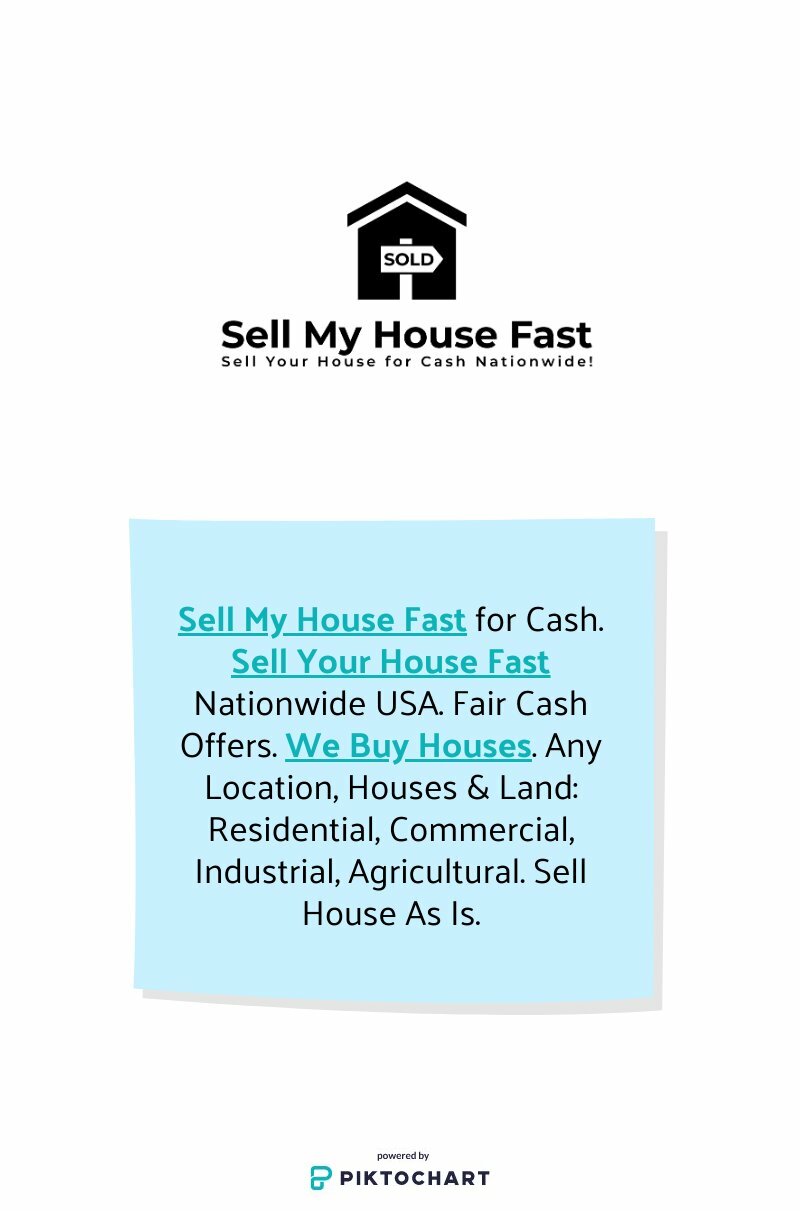 SOLD

Sell My House Fast
Sell Your House for Cash Nationwide!

Sell My House Fast for Cash. Sell Your House Fast Nationwide USA. Fair Cash Offers. We Buy Houses. Any Location, Houses & Land: Residential, Commercial, Industrial, Agricultural. Sell House As Is.

powered by
PIKTOCHART