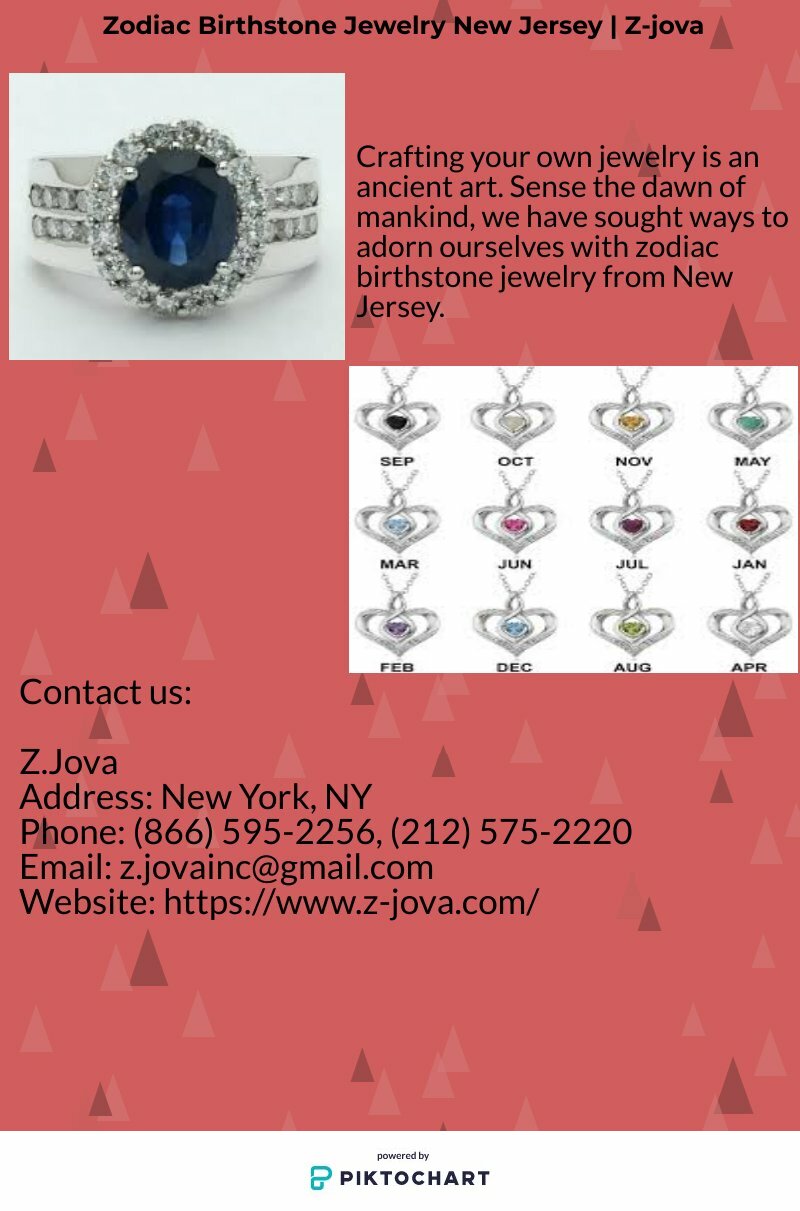 Zodiac Birthstone Jewelry New Jersey | Z-jova

Crafting your own jewelry is an ancient art. Sense the dawn of mankind, we have sought ways to adorn ourselves with zodiac birthstone jewelry from New Jersey.

SEP OCT NOV MAY
MAR JUN JUL JAN
FEB DEC AUG APR

Contact us:

Z.Jova
Address: New York, NY
Phone: (866) 595-2256, (212) 575-2220
Email: z.jovainc@gmail.com
Website: https://www.z-jova.com/

powered by
PIKTOCHART