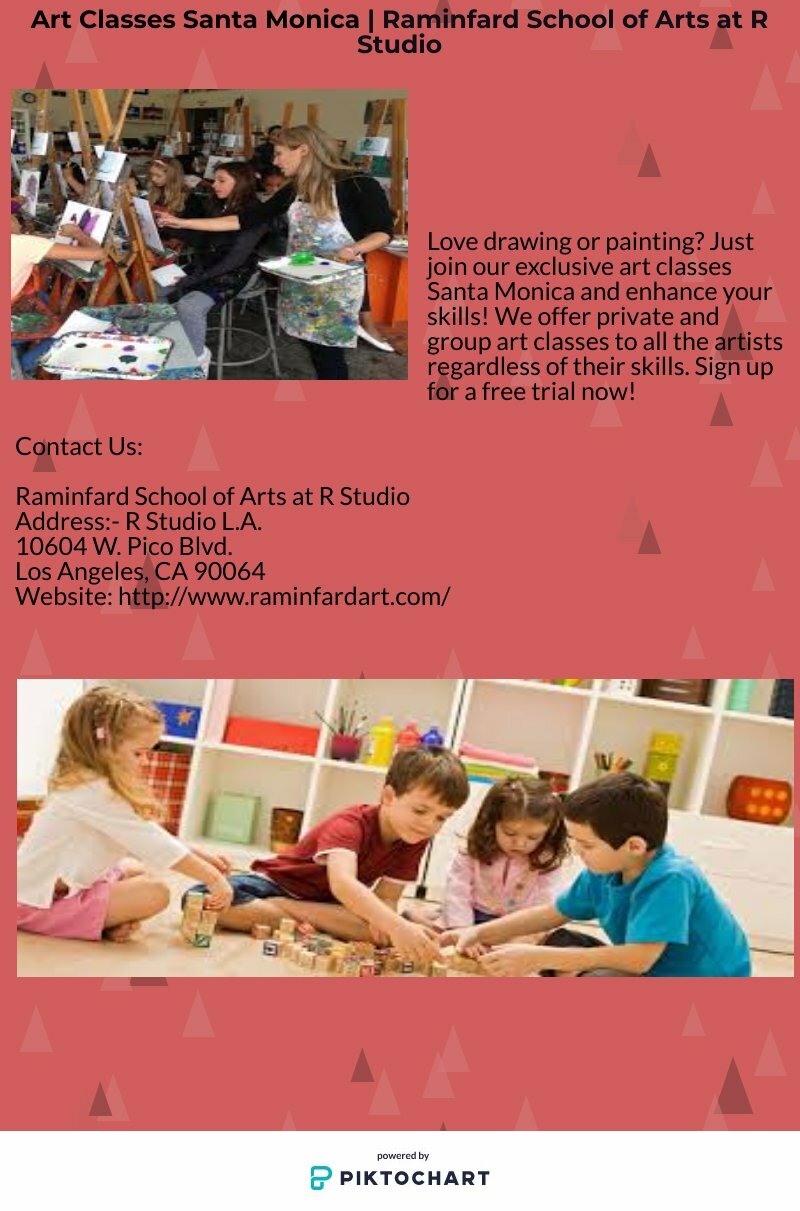 Art Classes Santa Monica | Raminfard School of Arts at R Studio

Love drawing or painting? Just join our exclusive art classes Santa Monica and enhance your skills! We offer private and group art classes to all the artists regardless of their skills. Sign up for a free trial now!

Contact Us:

Raminfard School of Arts at R Studio
Address:- R Studio L.A.
10604 W. Pico Blvd.
Los Angeles, CA 90064
Website: http://www.raminfardart.com/

powered by
PIKTOCHART