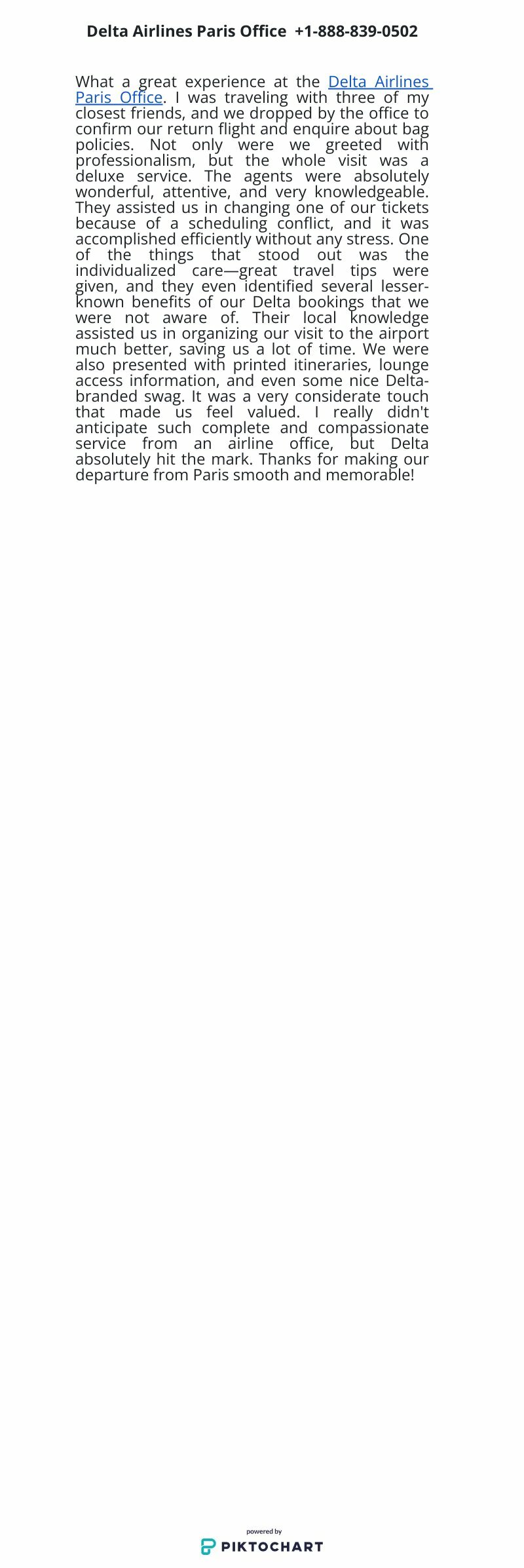 Delta Airlines Paris Office +1-888-839-0502

What a great experience at the Delta Airlines Paris Office. I was traveling with three of my closest friends, and we dropped by the office to confirm our return flight and enquire about bag policies. Not only were we greeted with professionalism, but the whole visit was a deluxe service. The agents were absolutely wonderful, attentive, and very knowledgeable. They assisted us in changing one of our tickets because of a scheduling conflict, and it was accomplished efficiently without any stress. One of the things that stood out was the individualized care—great travel tips were given, and they even identified several lesser-known benefits of our Delta bookings that we were not aware of. Their local knowledge assisted us in organizing our visit to the airport much better, saving us a lot of time. We were also presented with printed itineraries, lounge access information, and even some nice Delta-branded swag. It was a very considerate touch that made us feel valued. I really didn't anticipate such complete and compassionate service from an airline office, but Delta absolutely hit the mark. Thanks for making our departure from Paris smooth and memorable!

powered by
PIKTOCHART