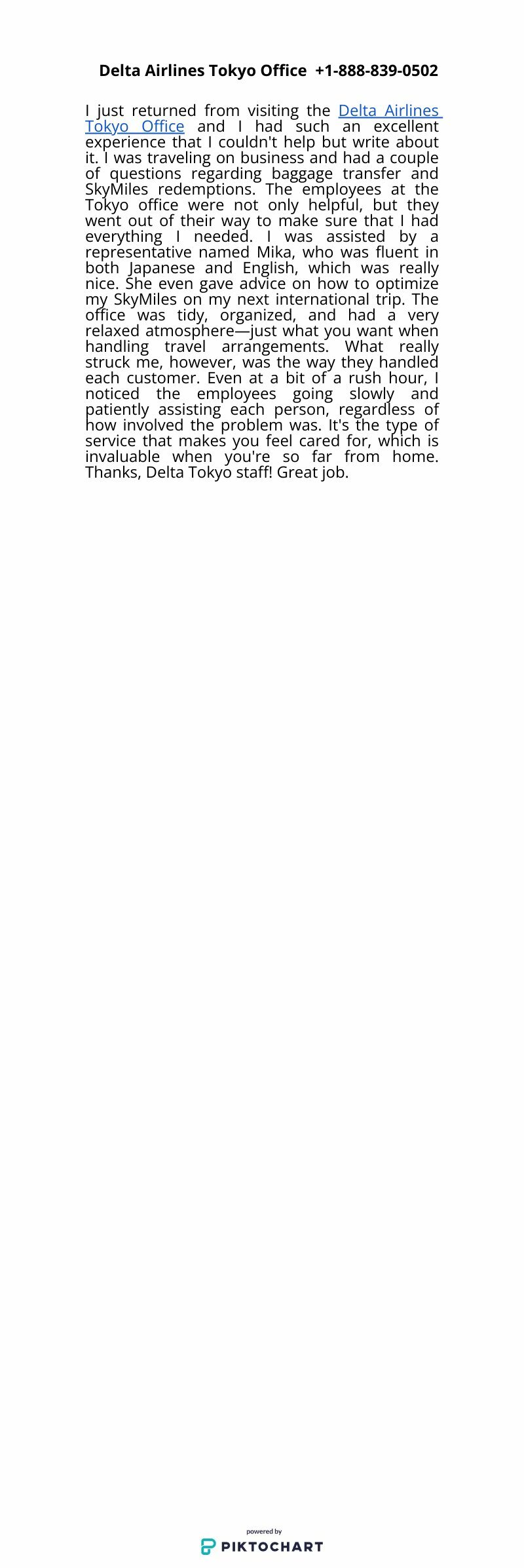 Delta Airlines Tokyo Office +1-888-839-0502

I just returned from visiting the Delta Airlines Tokyo Office and I had such an excellent experience that I couldn't help but write about it. I was traveling on business and had a couple of questions regarding baggage transfer and SkyMiles redemptions. The employees at the Tokyo office were not only helpful, but they went out of their way to make sure that I had everything I needed. I was assisted by a representative named Mika, who was fluent in both Japanese and English, which was really nice. She even gave advice on how to optimize my SkyMiles on my next international trip. The office was tidy, organized, and had a very relaxed atmosphere—just what you want when handling travel arrangements. What really struck me, however, was the way they handled each customer. Even at a bit of a rush hour, I noticed the employees going slowly and patiently assisting each person, regardless of how involved the problem was. It's the type of service that makes you feel cared for, which is invaluable when you're so far from home. Thanks, Delta Tokyo staff! Great job.

powered by
PIKTOCHART