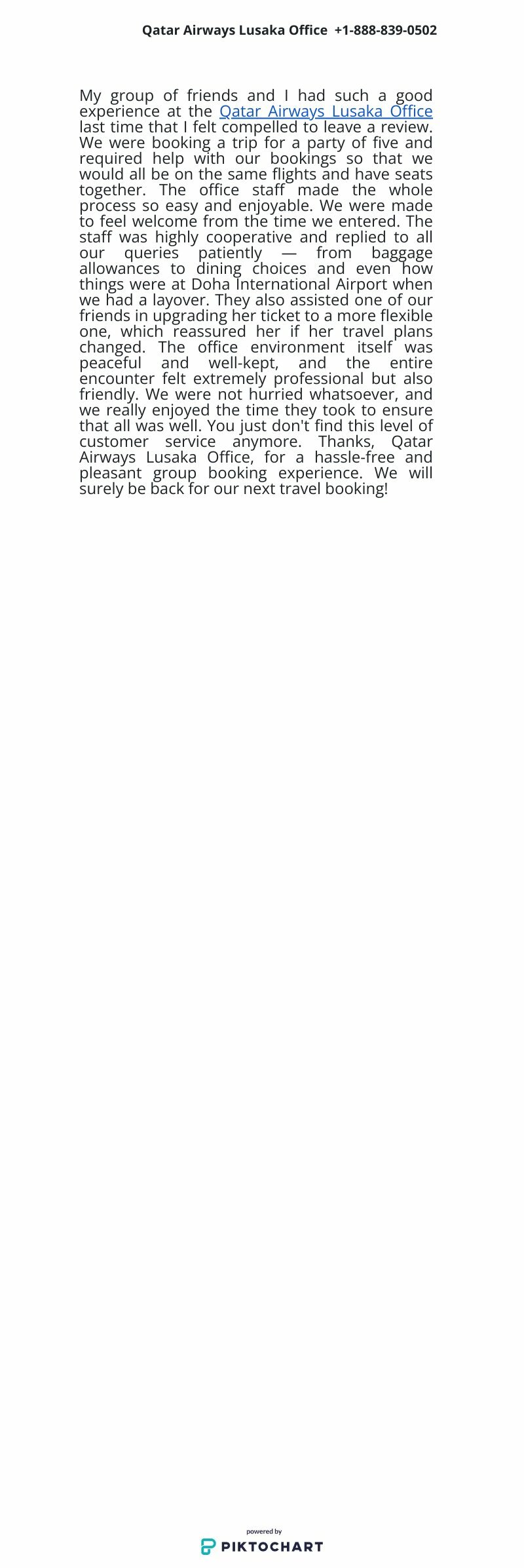 Qatar Airways Lusaka Office +1-888-839-0502

My group of friends and I had such a good experience at the Qatar Airways Lusaka Office last time that I felt compelled to leave a review. We were booking a trip for a party of five and required help with our bookings so that we would all be on the same flights and have seats together. The office staff made the whole process so easy and enjoyable. We were made to feel welcome from the time we entered. The staff was highly cooperative and replied to all our queries patiently — from baggage allowances to dining choices and even how things were at Doha International Airport when we had a layover. They also assisted one of our friends in upgrading her ticket to a more flexible one, which reassured her if her travel plans changed. The office environment itself was peaceful and well-kept, and the entire encounter felt extremely professional but also friendly. We were not hurried whatsoever, and we really enjoyed the time they took to ensure that all was well. You just don't find this level of customer service anymore. Thanks, Qatar Airways Lusaka Office, for a hassle-free and pleasant group booking experience. We will surely be back for our next travel booking!

powered by
PIKTOCHART