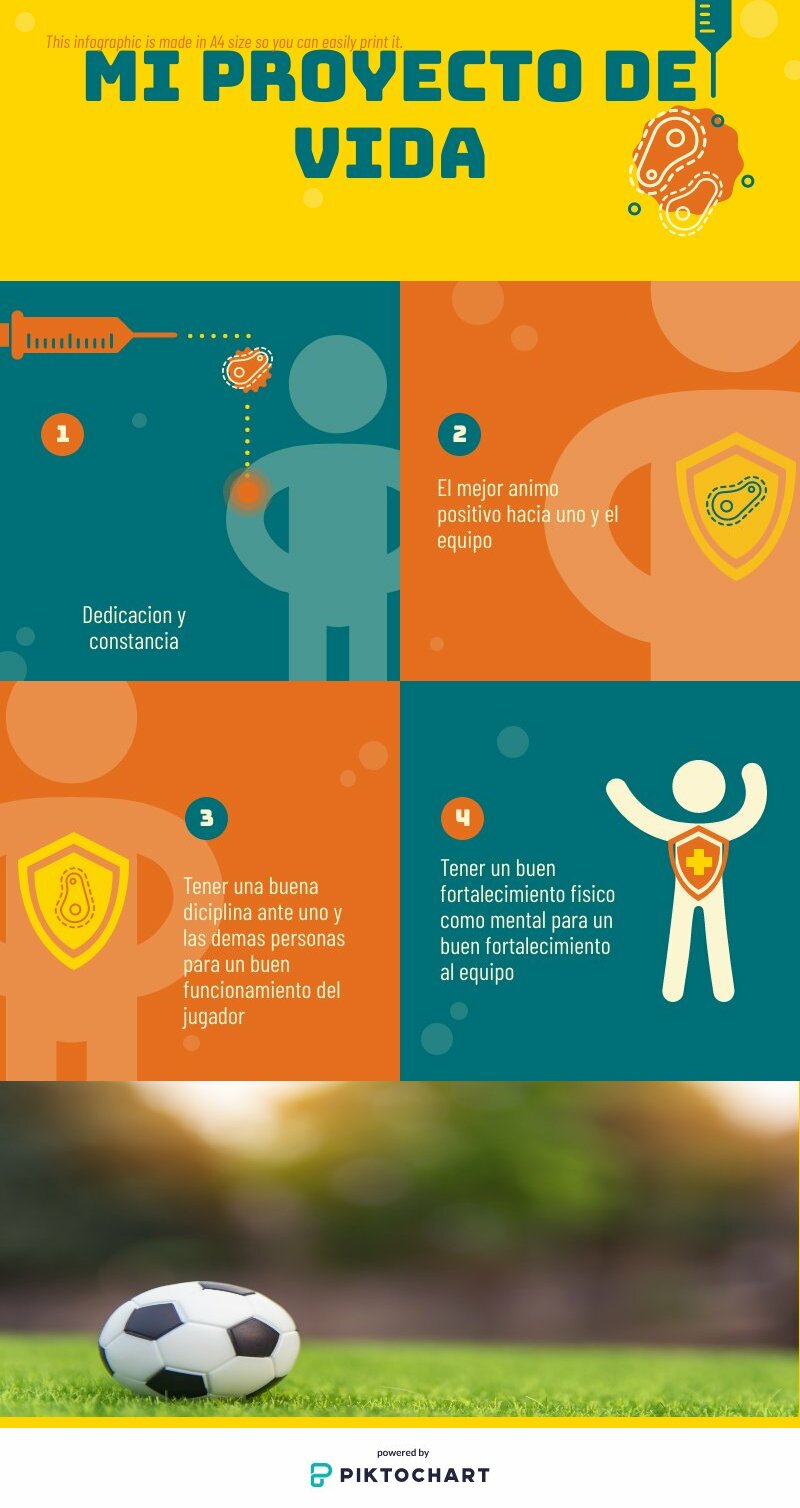 This infographic is made in A4 size so you can easily print it.

MI PROYECTO DE VIDA

1

Dedicacion y constancia

2

El mejor animo positivo hacia uno y el equipo

3

Tener una buena diciplina ante uno y las demas personas para un buen funcionamiento del jugador

4

Tener un buen fortalecimiento fisico como mental para un buen fortalecimiento al equipo

powered by
PIKTOCHART