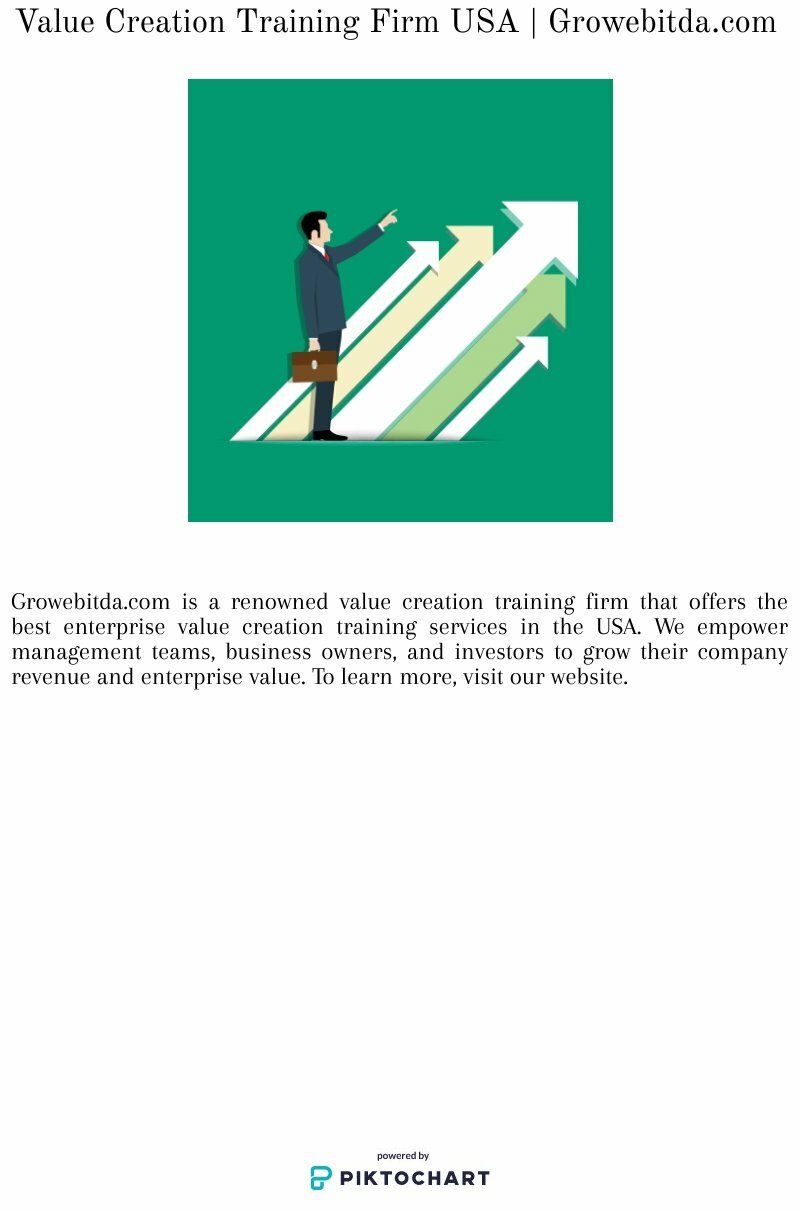 Value Creation Training Firm USA | Growebitda.com

Growebitda.com is a renowned value creation training firm that offers the best enterprise value creation training services in the USA. We empower management teams, business owners, and investors to grow their company revenue and enterprise value. To learn more, visit our website.

powered by
PIKTOCHART