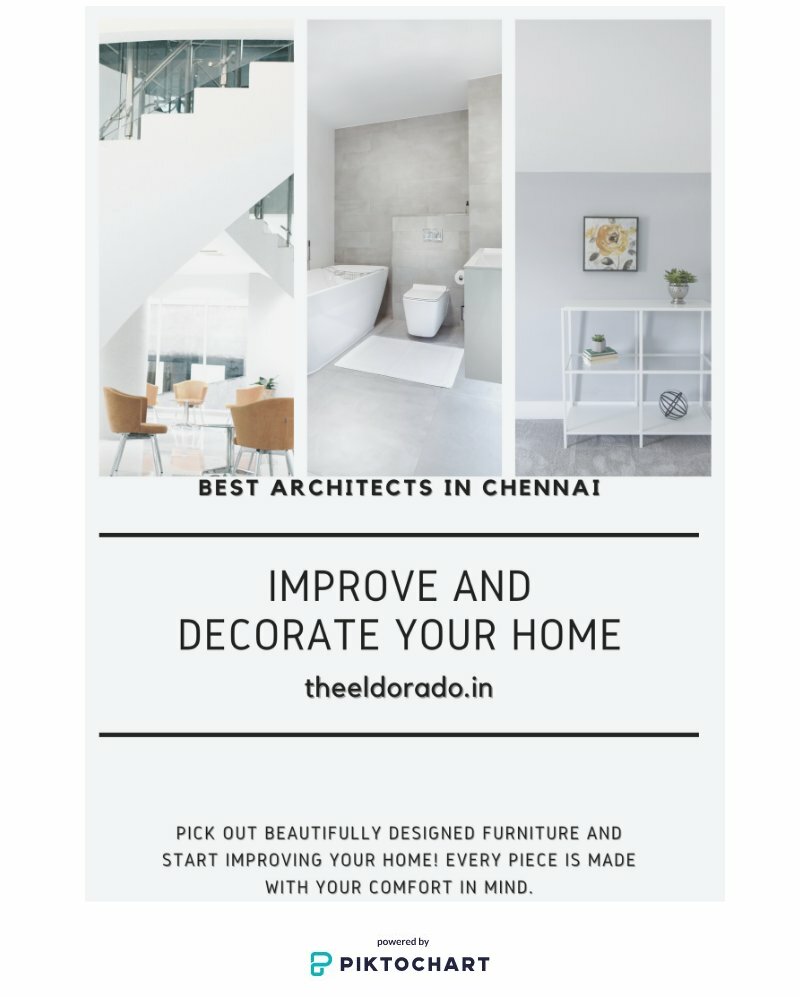 BEST ARCHITECTS IN CHENNAI

IMPROVE AND DECORATE YOUR HOME

theeldorado.in

PICK OUT BEAUTIFULLY DESIGNED FURNITURE AND START IMPROVING YOUR HOME! EVERY PIECE IS MADE WITH YOUR COMFORT IN MIND.

powered by
PIKTOCHART