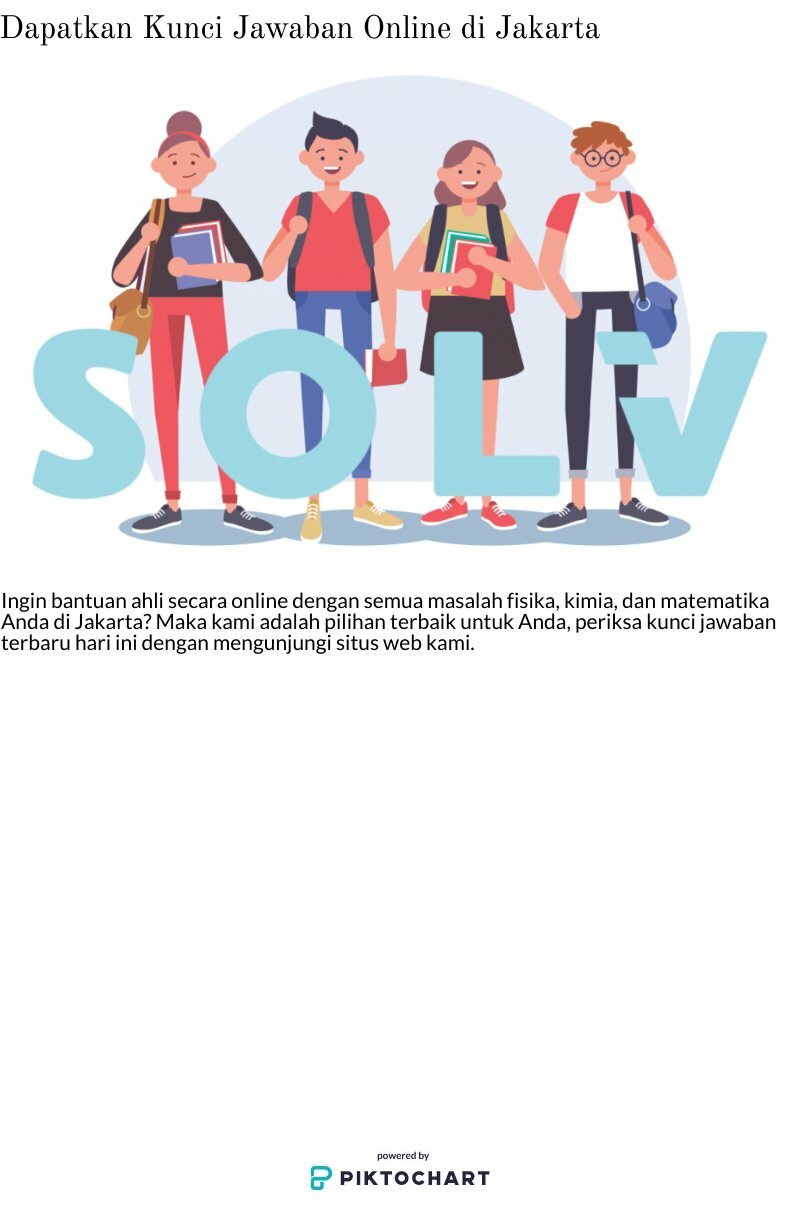 Dapatkan Kunci Jawaban Online di Jakarta

SOLV

Ingin bantuan ahli secara online dengan semua masalah fisika, kimia, dan matematika Anda di Jakarta? Maka kami adalah pilihan terbaik untuk Anda, periksa kunci jawaban terbaru hari ini dengan mengunjungi situs web kami.

powered by
PIKTOCHART