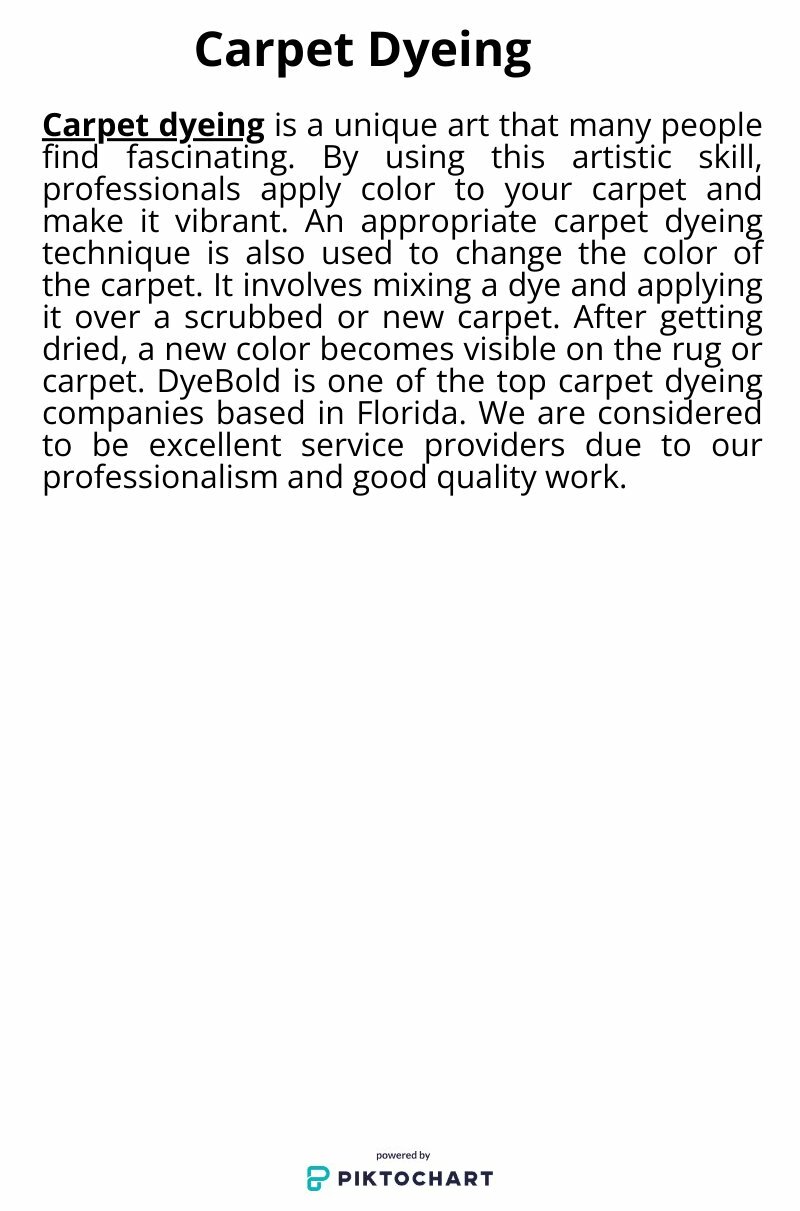 Carpet Dyeing

Carpet dyeing is a unique art that many people find fascinating. By using this artistic skill, professionals apply color to your carpet and make it vibrant. An appropriate carpet dyeing technique is also used to change the color of the carpet. It involves mixing a dye and applying it over a scrubbed or new carpet. After getting dried, a new color becomes visible on the rug or carpet. DyeBold is one of the top carpet dyeing companies based in Florida. We are considered to be excellent service providers due to our professionalism and good quality work.

powered by
PIKTOCHART