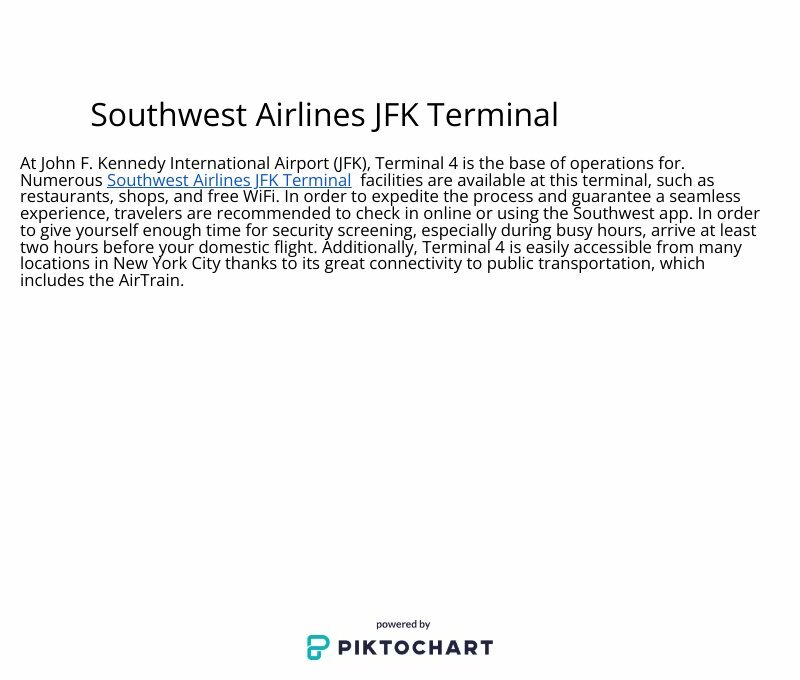 Southwest Airlines JFK Terminal

At John F. Kennedy International Airport (JFK), Terminal 4 is the base of operations for. Numerous Southwest Airlines JFK Terminal facilities are available at this terminal, such as restaurants, shops, and free WiFi. In order to expedite the process and guarantee a seamless experience, travelers are recommended to check in online or using the Southwest app. In order to give yourself enough time for security screening, especially during busy hours, arrive at least two hours before your domestic flight. Additionally, Terminal 4 is easily accessible from many locations in New York City thanks to its great connectivity to public transportation, which includes the AirTrain.

powered by
PIKTOCHART