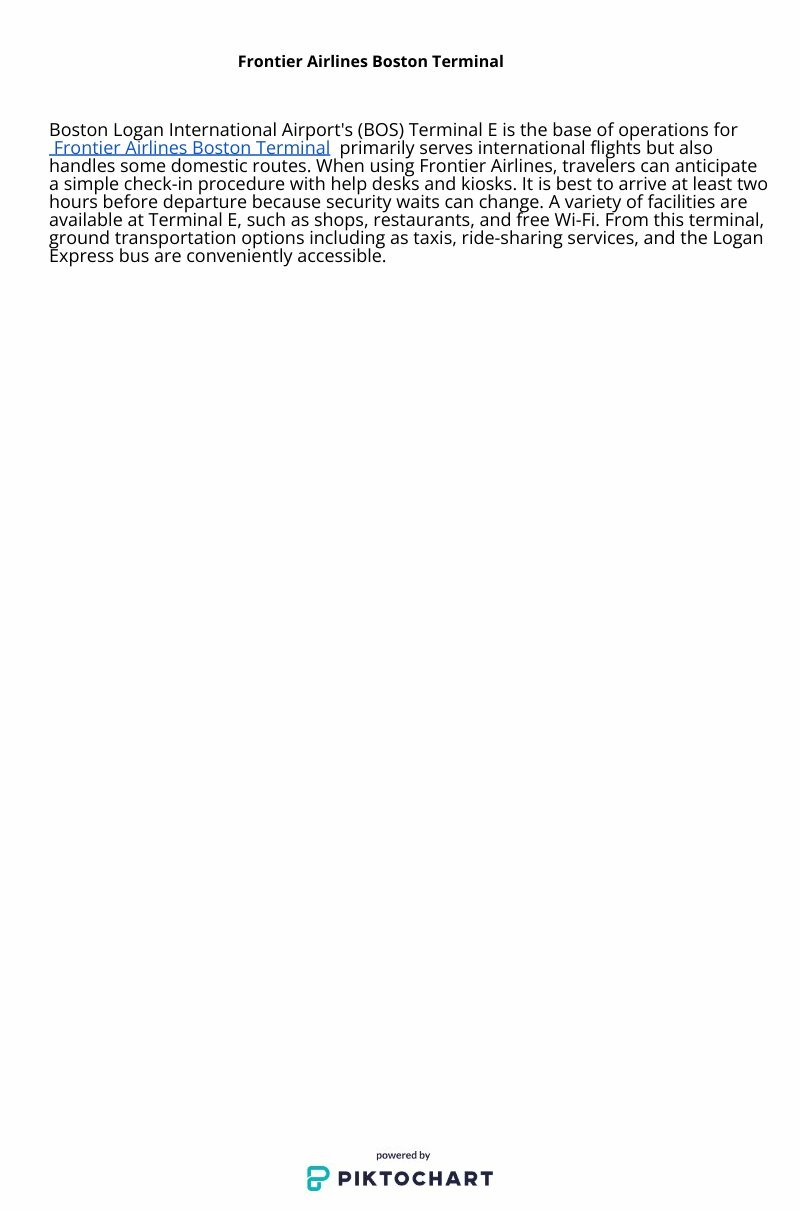 Frontier Airlines Boston Terminal

Boston Logan International Airport's (BOS) Terminal E is the base of operations for Frontier Airlines Boston Terminal primarily serves international flights but also handles some domestic routes. When using Frontier Airlines, travelers can anticipate a simple check-in procedure with help desks and kiosks. It is best to arrive at least two hours before departure because security waits can change. A variety of facilities are available at Terminal E, such as shops, restaurants, and free Wi-Fi. From this terminal, ground transportation options including as taxis, ride-sharing services, and the Logan Express bus are conveniently accessible.

powered by
PIKTOCHART