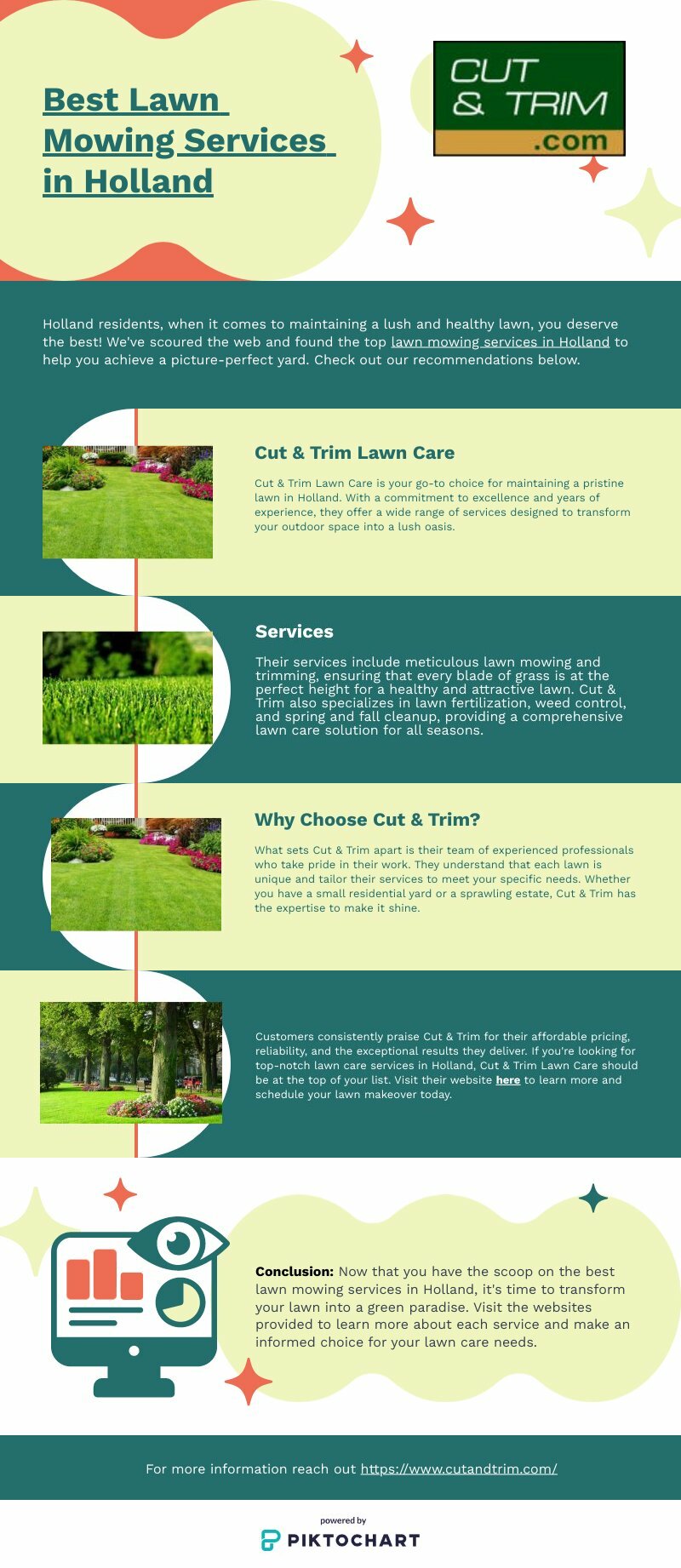 Best Lawn Mowing Services in Holland

CUT & TRIM .com

Holland residents, when it comes to maintaining a lush and healthy lawn, you deserve the best! We've scoured the web and found the top lawn mowing services in Holland to help you achieve a picture-perfect yard. Check out our recommendations below.

Cut & Trim Lawn Care

Cut & Trim Lawn Care is your go-to choice for maintaining a pristine lawn in Holland. With a commitment to excellence and years of experience, they offer a wide range of services designed to transform your outdoor space into a lush oasis.

Services

Their services include meticulous lawn mowing and trimming, ensuring that every blade of grass is at the perfect height for a healthy and attractive lawn. Cut & Trim also specializes in lawn fertilization, weed control, and spring and fall cleanup, providing a comprehensive lawn care solution for all seasons.

Why Choose Cut & Trim?

What sets Cut & Trim apart is their team of experienced professionals who take pride in their work. They understand that each lawn is unique and tailor their services to meet your specific needs. Whether you have a small residential yard or a sprawling estate, Cut & Trim has the expertise to make it shine.

Customers consistently praise Cut & Trim for their affordable pricing, reliability, and the exceptional results they deliver. If you're looking for top-notch lawn care services in Holland, Cut & Trim Lawn Care should be at the top of your list. Visit their website here to learn more and schedule your lawn makeover today.

Conclusion: Now that you have the scoop on the best lawn mowing services in Holland, it's time to transform your lawn into a green paradise. Visit the websites provided to learn more about each service and make an informed choice for your lawn care needs.

For more information reach out https://www.cutandtrim.com/

powered by
PIKTOCHART