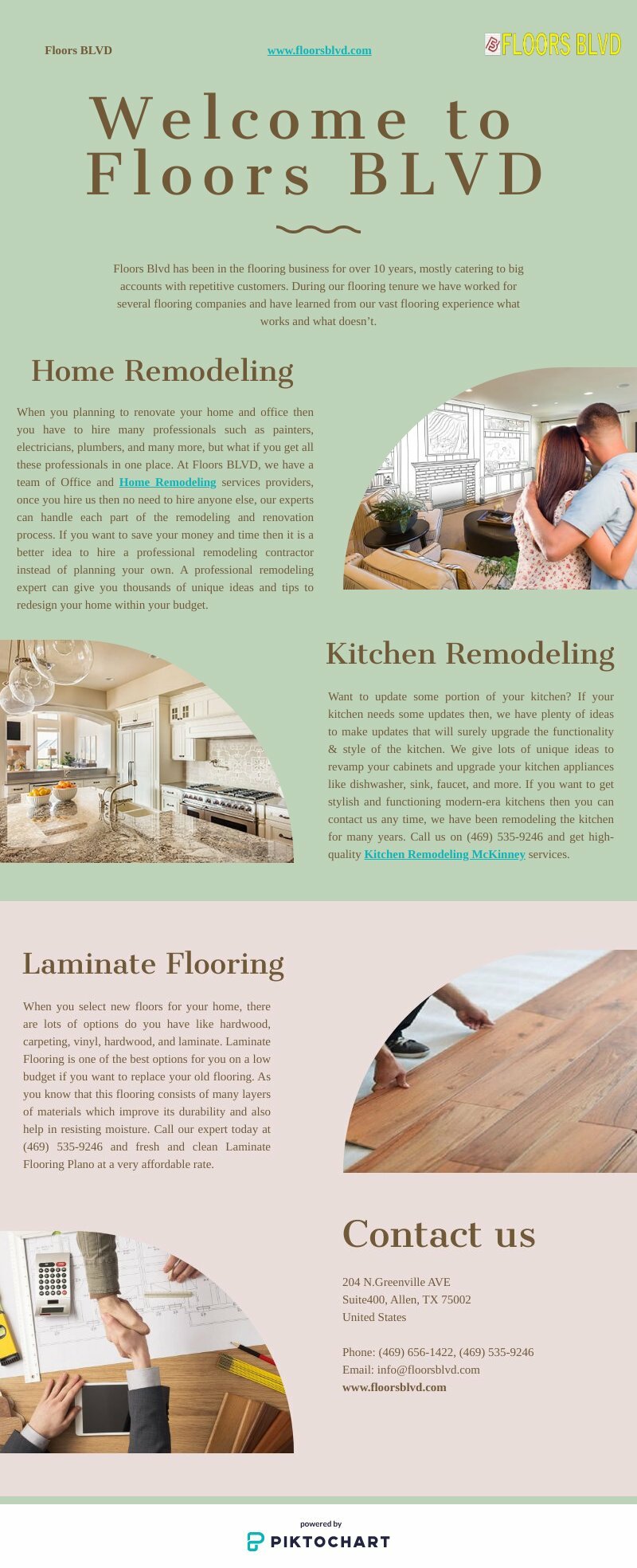 Floors BLVD

www.floorsblvd.com

FLOORS BLVD

Welcome to Floors BLVD

Floors Blvd has been in the flooring business for over 10 years, mostly catering to big accounts with repetitive customers. During our flooring tenure we have worked for several flooring companies and have learned from our vast flooring experience what works and what doesn't.

Home Remodeling

When you planning to renovate your home and office then you have to hire many professionals such as painters, electricians, plumbers, and many more, but what if you get all these professionals in one place. At Floors BLVD, we have a team of Office and Home Remodeling services providers, once you hire us then no need to hire anyone else, our experts can handle each part of the remodeling and renovation process. If you want to save your money and time then it is a better idea to hire a professional remodeling contractor instead of planning your own. A professional remodeling expert can give you thousands of unique ideas and tips to redesign your home within your budget.

Kitchen Remodeling

Want to update some portion of your kitchen? If your kitchen needs some updates then, we have plenty of ideas to make updates that will surely upgrade the functionality & style of the kitchen. We give lots of unique ideas to revamp your cabinets and upgrade your kitchen appliances like dishwasher, sink, faucet, and more. If you want to get stylish and functioning modern-era kitchens then you can contact us any time, we have been remodeling the kitchen for many years. Call us on (469) 535-9246 and get high-quality Kitchen Remodeling McKinney services.

Laminate Flooring

When you select new floors for your home, there are lots of options do you have like hardwood, carpeting, vinyl, hardwood, and laminate. Laminate Flooring is one of the best options for you on a low budget if you want to replace your old flooring. As you know that this flooring consists of many layers of materials which improve its durability and also help in resisting moisture. Call our expert today at (469) 535-9246 and fresh and clean Laminate Flooring Plano at a very affordable rate.

Contact us

204 N.Greenville AVE
Suite400, Allen, TX 75002
United States

Phone: (469) 656-1422, (469) 535-9246
Email: info@floorsblvd.com
www.floorsblvd.com

powered by
PIKTOCHART