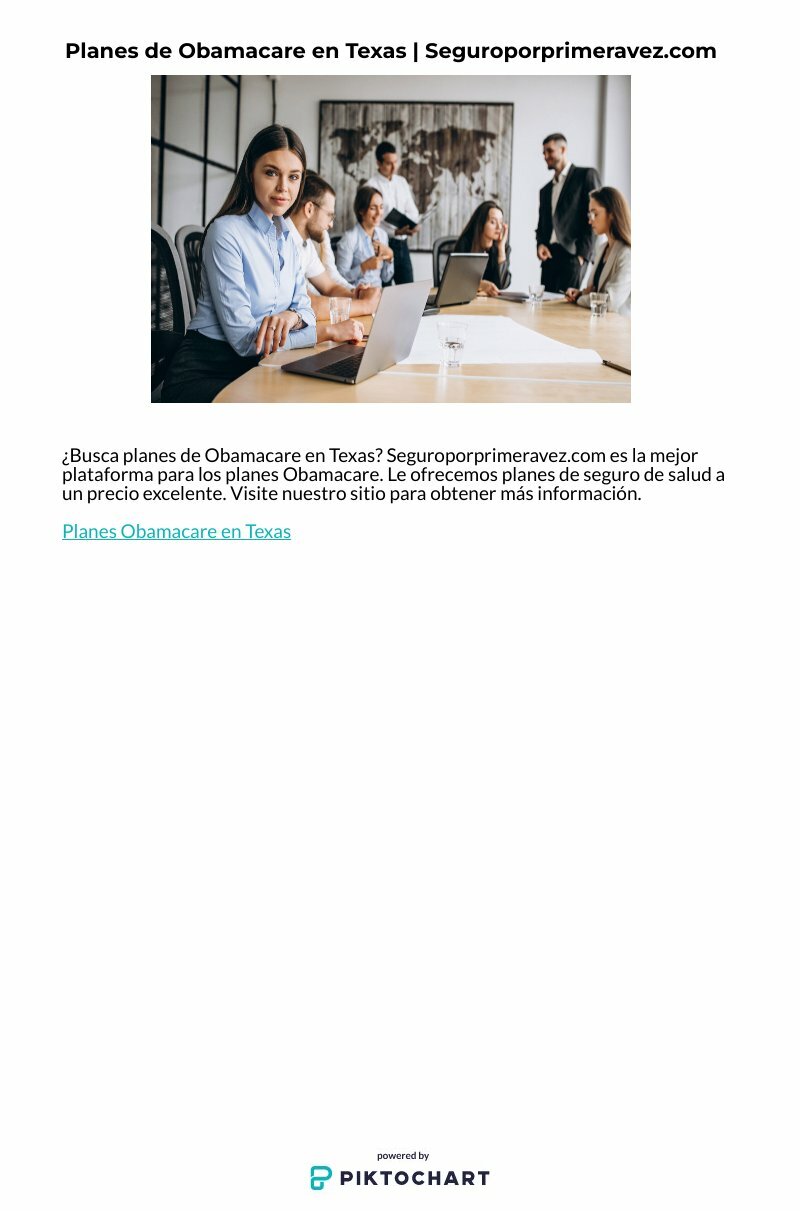 Planes de Obamacare en Texas | Seguroporprimeravez.com

¿Busca planes de Obamacare en Texas? Seguroporprimeravez.com es la mejor plataforma para los planes Obamacare. Le ofrecemos planes de seguro de salud a un precio excelente. Visite nuestro sitio para obtener más información.

Planes Obamacare en Texas

powered by
PIKTOCHART