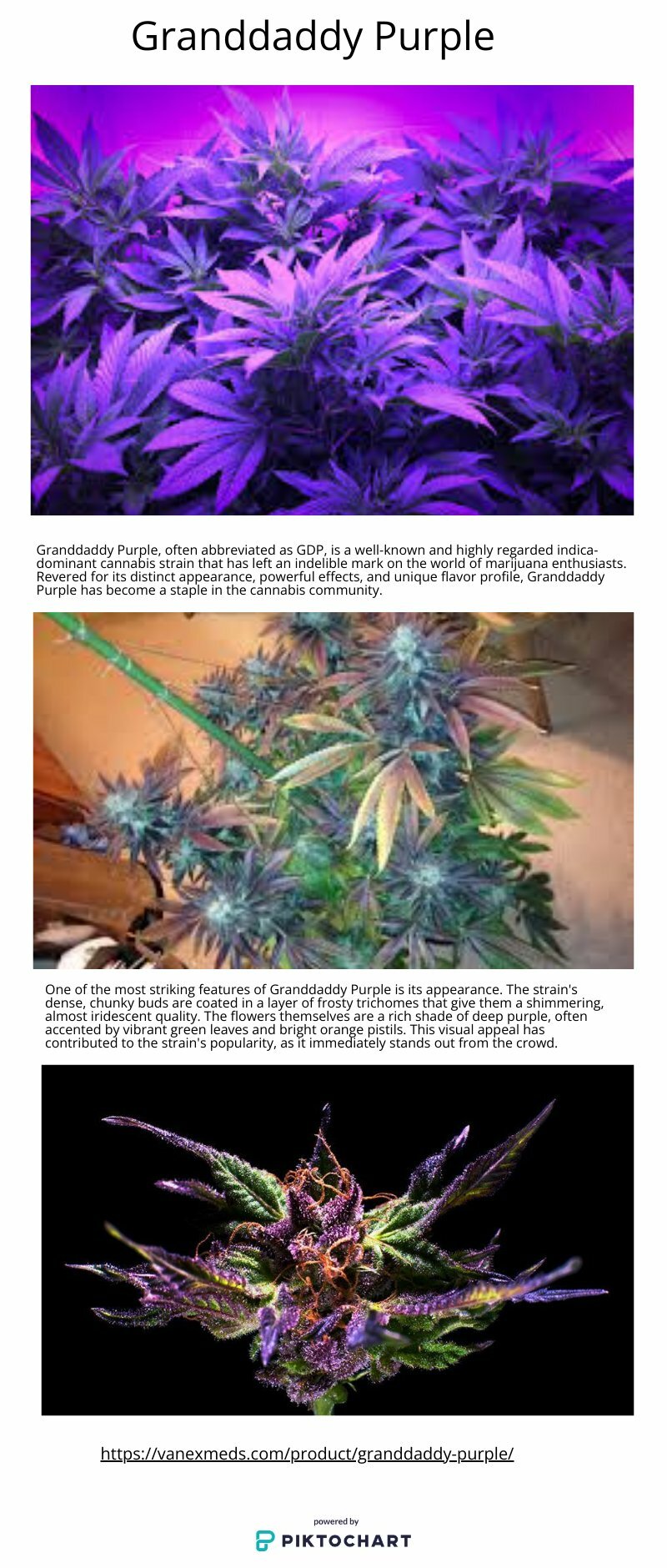 Granddaddy Purple

Granddaddy Purple, often abbreviated as GDP, is a well-known and highly regarded indica-dominant cannabis strain that has left an indelible mark on the world of marijuana enthusiasts. Revered for its distinct appearance, powerful effects, and unique flavor profile, Granddaddy Purple has become a staple in the cannabis community.

One of the most striking features of Granddaddy Purple is its appearance. The strain's dense, chunky buds are coated in a layer of frosty trichomes that give them a shimmering, almost iridescent quality. The flowers themselves are a rich shade of deep purple, often accented by vibrant green leaves and bright orange pistils. This visual appeal has contributed to the strain's popularity, as it immediately stands out from the crowd.

https://vanexmeds.com/product/granddaddy-purple/

powered by
PIKTOCHART