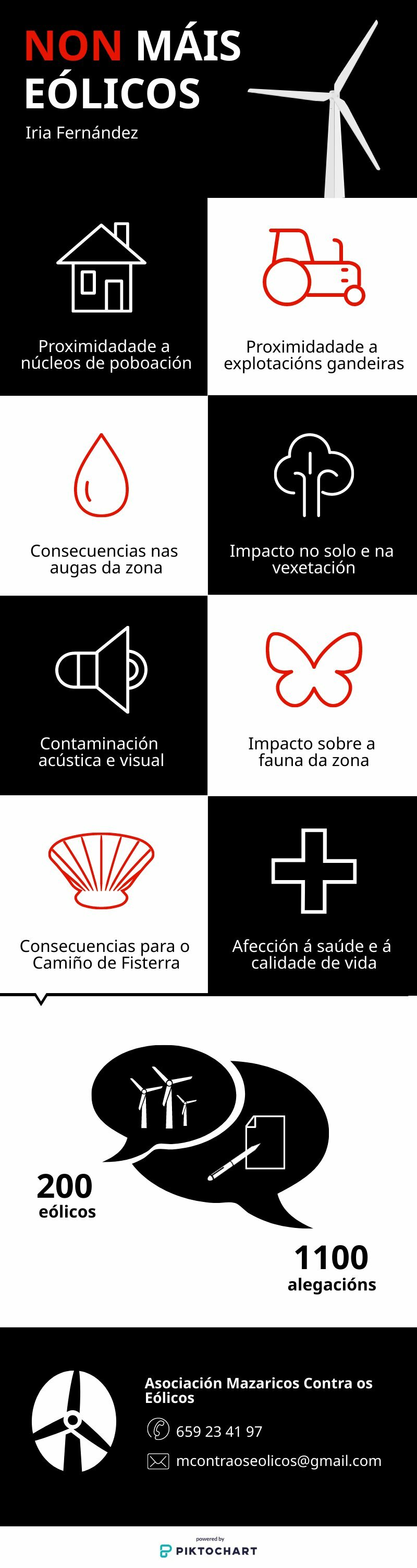 NON MÁIS EÓLICOS

Iria Fernández

Proximidadade a núcleos de poboación

Proximidadade a explotacións gandeiras

Consecuencias nas augas da zona

Impacto no solo e na vexetación

Contaminación acústica e visual

Impacto sobre a fauna da zona

Consecuencias para o Camiño de Fisterra

Afección á saúde e á calidade de vida

200 eólicos

1100 alegacións

Asociación Mazaricos Contra os Eólicos

659 23 41 97

mcontraoseolicos@gmail.com

powered by PIKTOCHART